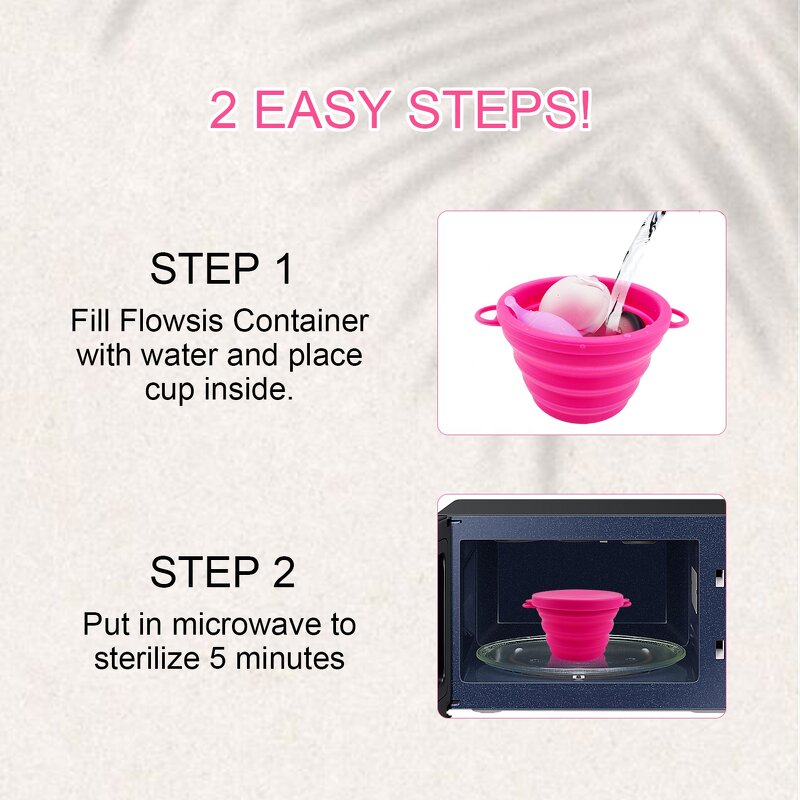 2 EASY STEPS!

STEP 1

Fill Flowsis Container with water and place cup inside.

STEP 2

Put in microwave to sterilize 5 minutes