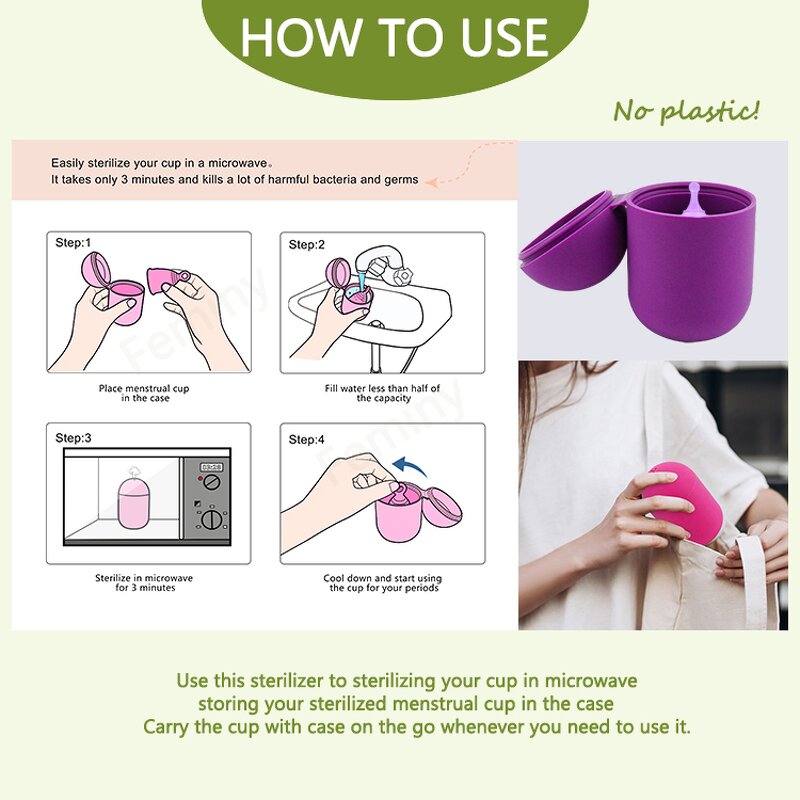 HOW TO USE

No plastic!

Easily sterilize your cup in a microwave。
It takes only 3 minutes and kills a lot of harmful bacteria and germs

Step:1

Place menstrual cup in the case

Step:2

Fill water less than half of the capacity

Step:3

Sterilize in microwave for 3 minutes

Step:4

Cool down and start using the cup for your periods

Feminy

Feminy

Use this sterilizer to sterilizing your cup in microwave
storing your sterilized menstrual cup in the case
Carry the cup with case on the go whenever you need to use it.