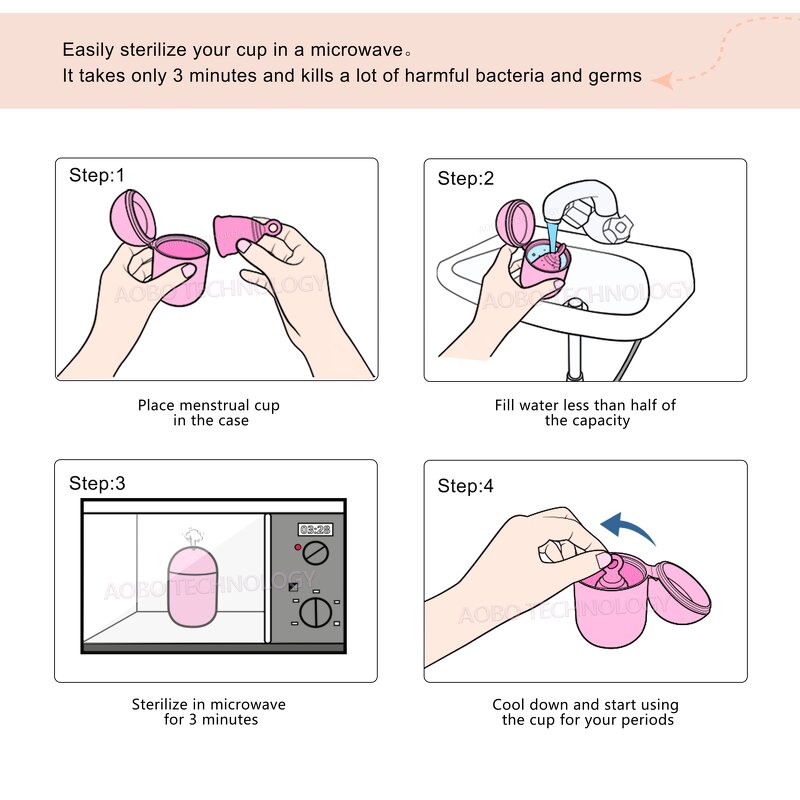 Easily sterilize your cup in a microwave。
It takes only 3 minutes and kills a lot of harmful bacteria and germs

Step:1

AOBO TECHNOLOGY

Place menstrual cup in the case

Step:2

AOBO TECHNOLOGY

Fill water less than half of the capacity

Step:3

03:28

AOBO TECHNOLOGY

Sterilize in microwave for 3 minutes

Step:4

AOBO TECHNOLOGY

Cool down and start using the cup for your periods