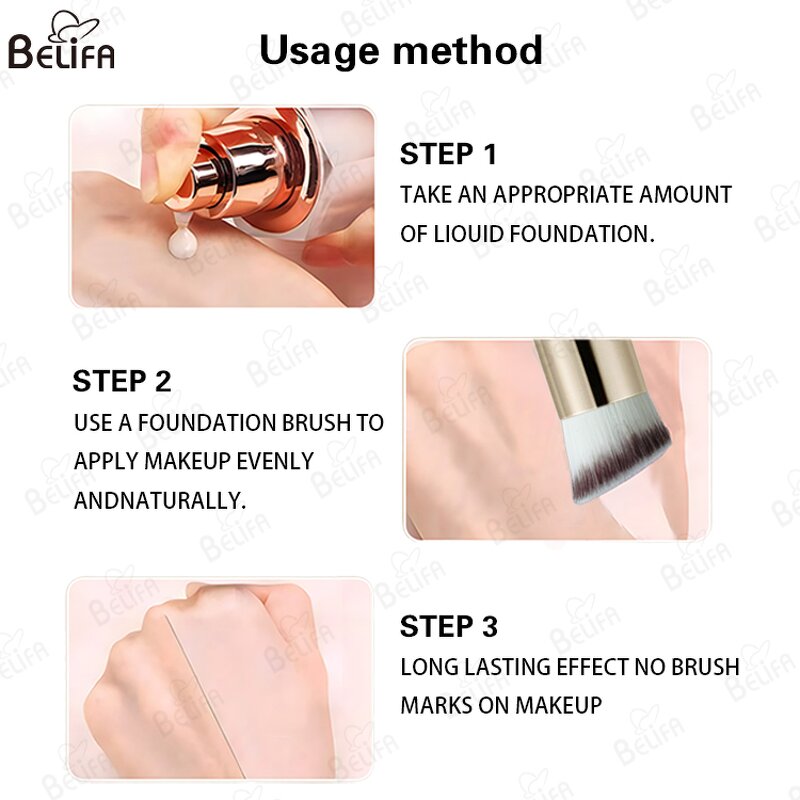 BELIFA

Usage method

STEP 1
TAKE AN APPROPRIATE AMOUNT OF LIOUID FOUNDATION.

STEP 2
USE A FOUNDATION BRUSH TO APPLY MAKEUP EVENLY ANDNATURALLY.

STEP 3
LONG LASTING EFFECT NO BRUSH MARKS ON MAKEUP