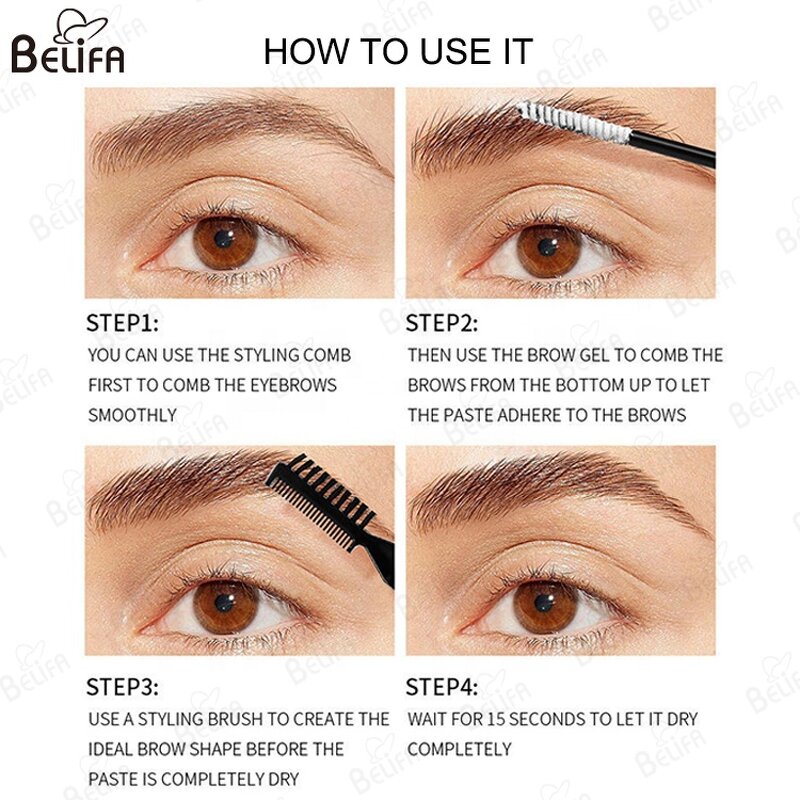 BELIFA

HOW TO USE IT

STEP1:
YOU CAN USE THE STYLING COMB FIRST TO COMB THE EYEBROWS SMOOTHLY

STEP2:
THEN USE THE BROW GEL TO COMB THE BROWS FROM THE BOTTOM UP TO LET THE PASTE ADHERE TO THE BROWS

STEP3:
USE A STYLING BRUSH TO CREATE THE IDEAL BROW SHAPE BEFORE THE PASTE IS COMPLETELY DRY

STEP4:
WAIT FOR 15 SECONDS TO LET IT DRY COMPLETELY