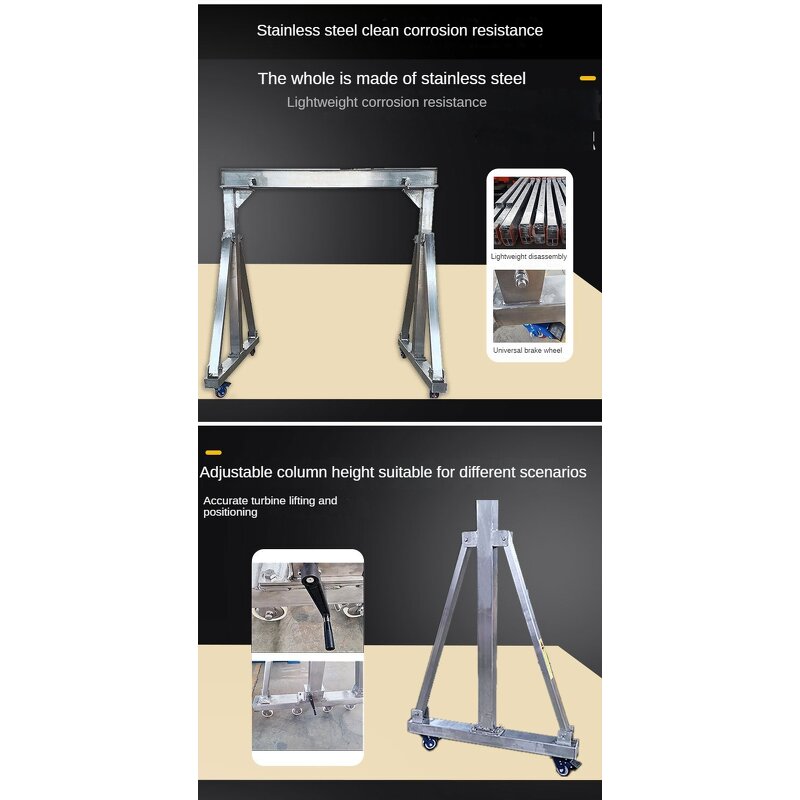 Stainless steel clean corrosion resistance

The whole is made of stainless steel

Lightweight corrosion resistance

Lightweight disassembly

Universal brake wheel

Adjustable column height suitable for different scenarios

Accurate turbine lifting and positioning