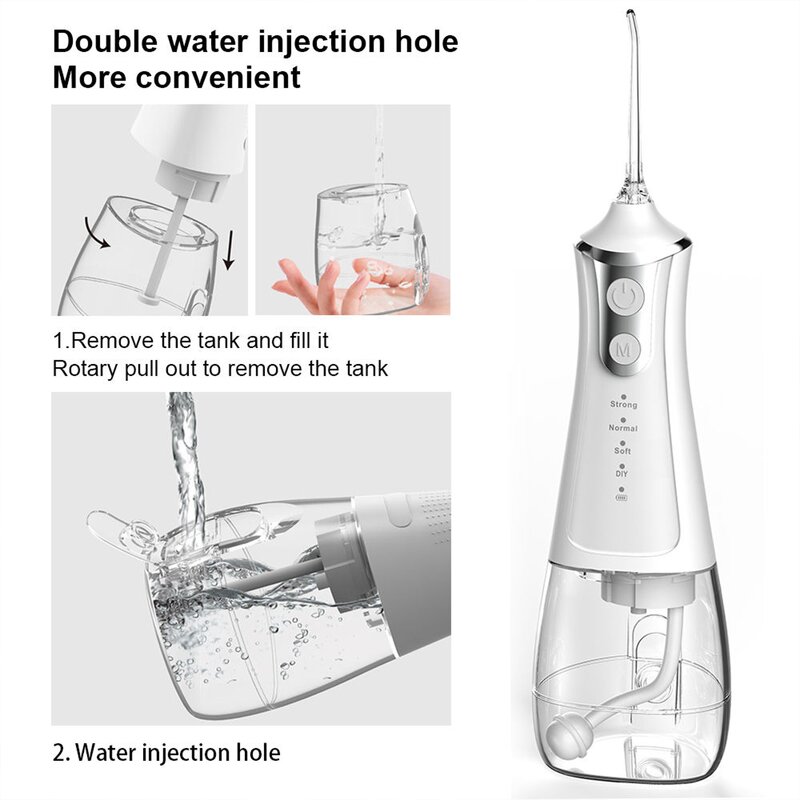 Double water injection hole
More convenient

1.Remove the tank and fill it
Rotary pull out to remove the tank

2. Water injection hole

M

Strong
Normal
Soft
DIY