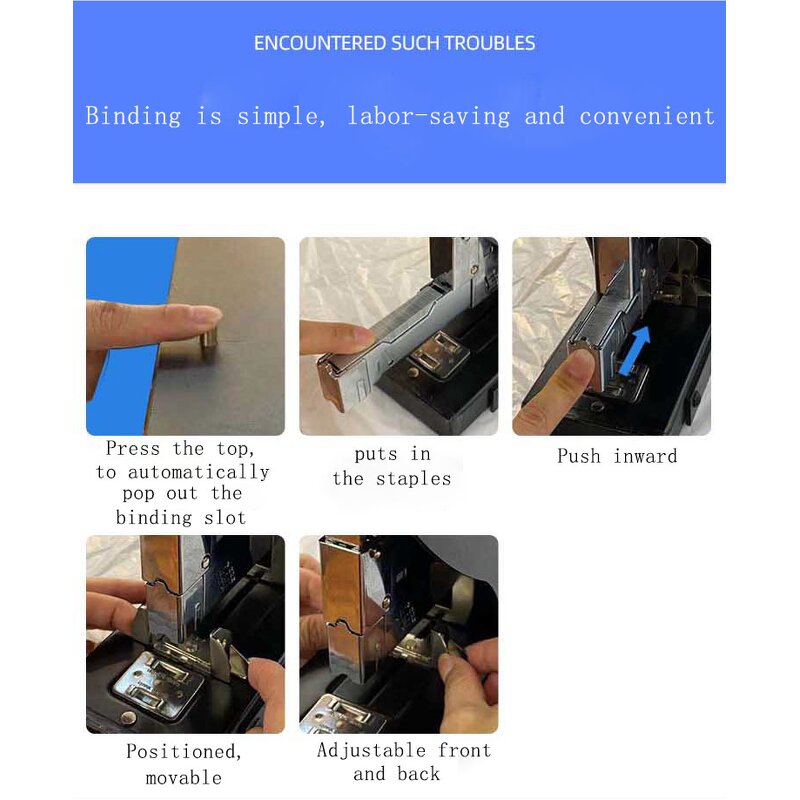 ENCOUNTERED SUCH TROUBLES

Binding is simple, labor-saving and convenient

Press the top, to automatically pop out the binding slot

puts in the staples

Push inward

Positioned, movable

Adjustable front and back