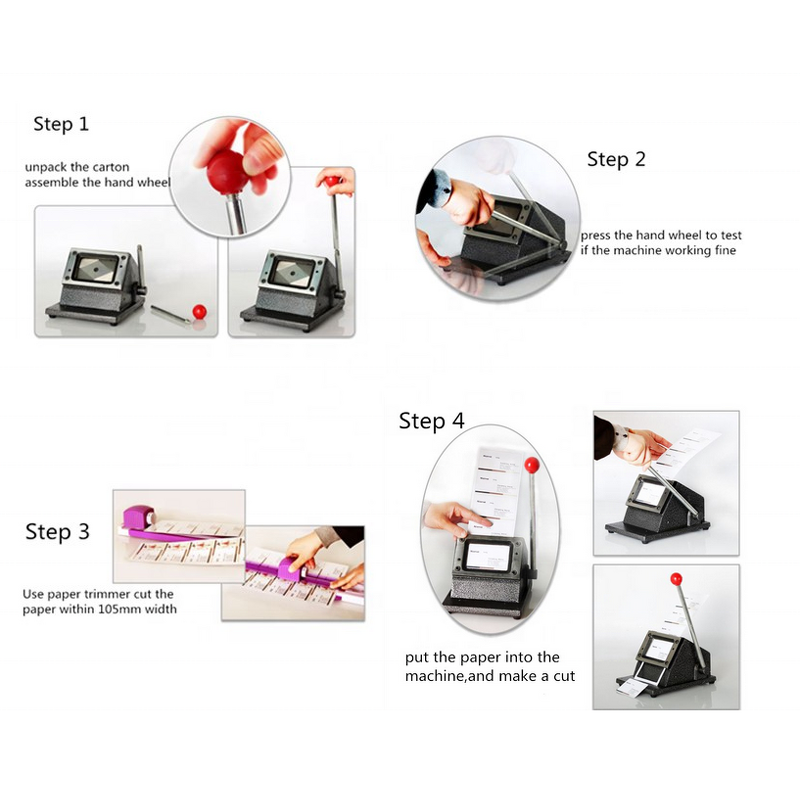 Step 1

unpack the carton
assemble the hand wheel

Step 2

press the hand wheel to test
if the machine working fine

Step 3

Use paper trimmer cut the paper within 105mm width

Step 4

put the paper into the machine,and make a cut