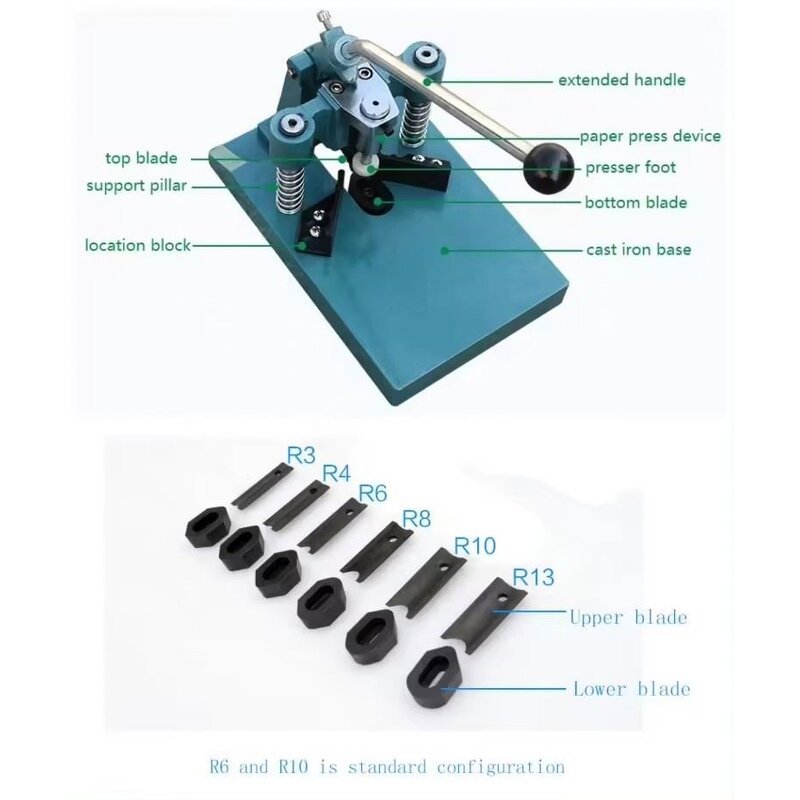 extended handle
paper press device
top blade
presser foot
support pillar
bottom blade
location block
cast iron base

R3
R4
R6
R8
R10
R13
Upper blade
Lower blade

R6 and R10 is standard configuration