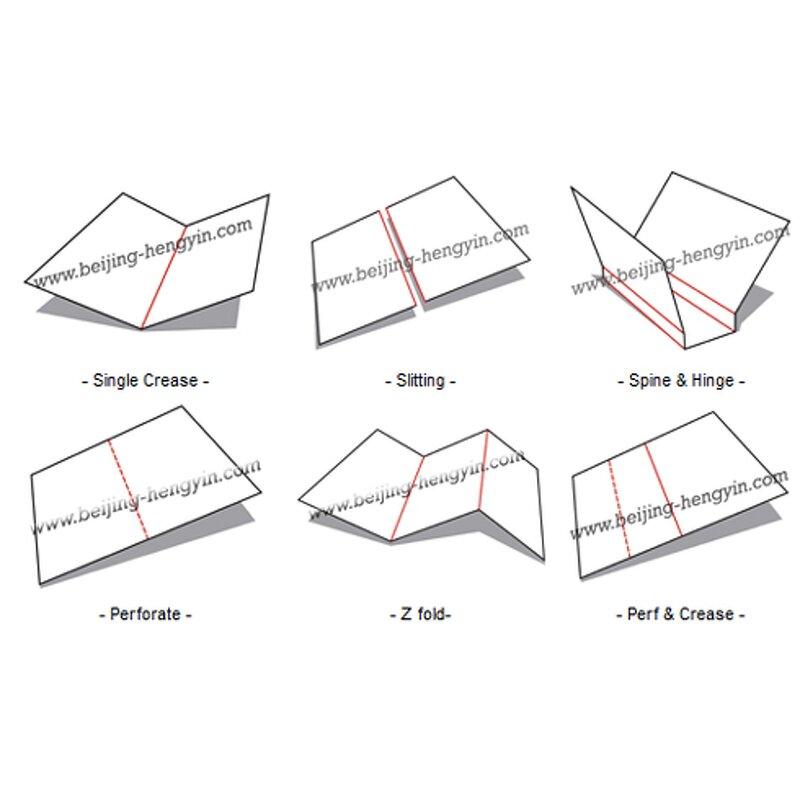 www.beijing-hengyin.com

- Single Crease -

www.beijing-hengyin.com

- Slitting -

www.beijing-hengyin.com

- Spine & Hinge -

www.beijing-hengyin.com

- Perforate -

www.beijing-hengyin.com

- Z fold-

www.beijing-hengyin.com

- Perf & Crease -