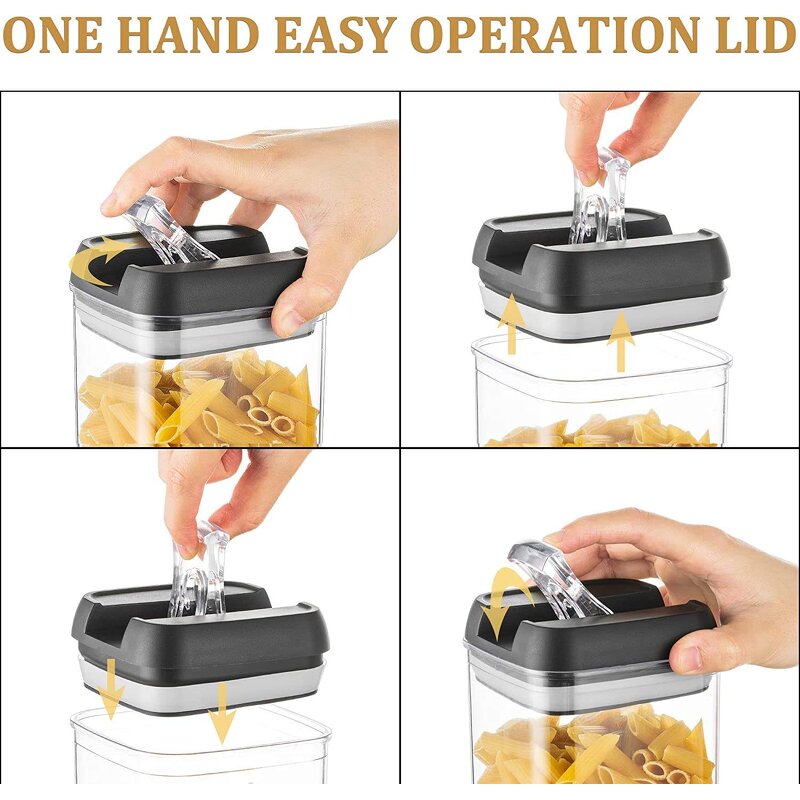 ONE HAND EASY OPERATION LID