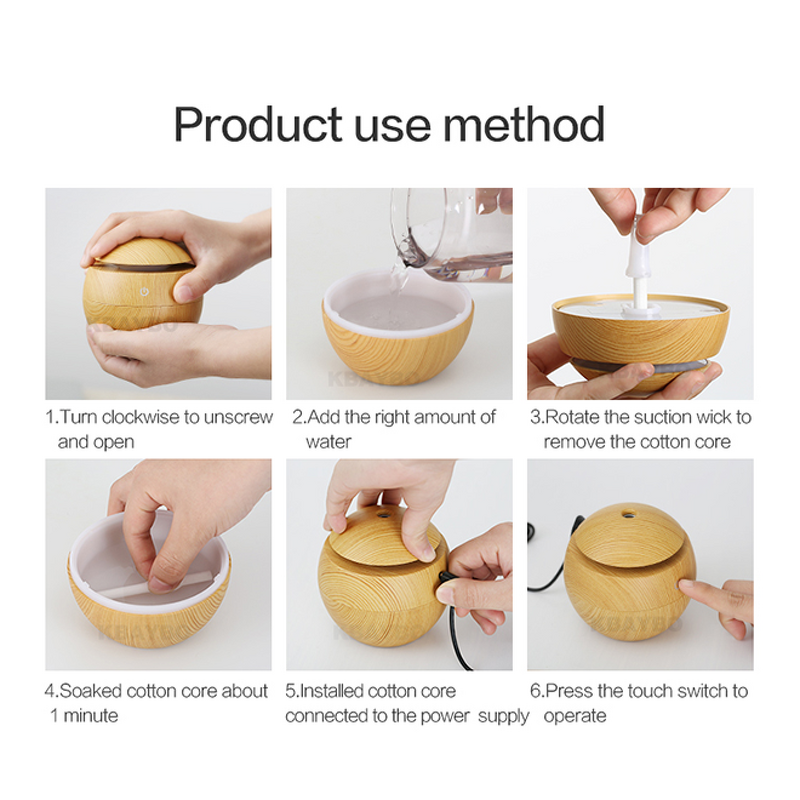 Product use method

1.Turn clockwise to unscrew and open

2.Add the right amount of water

3.Rotate the suction wick to remove the cotton core

4.Soaked cotton core about 1 minute

5.Installed cotton core connected to the power supply

6.Press the touch switch to operate