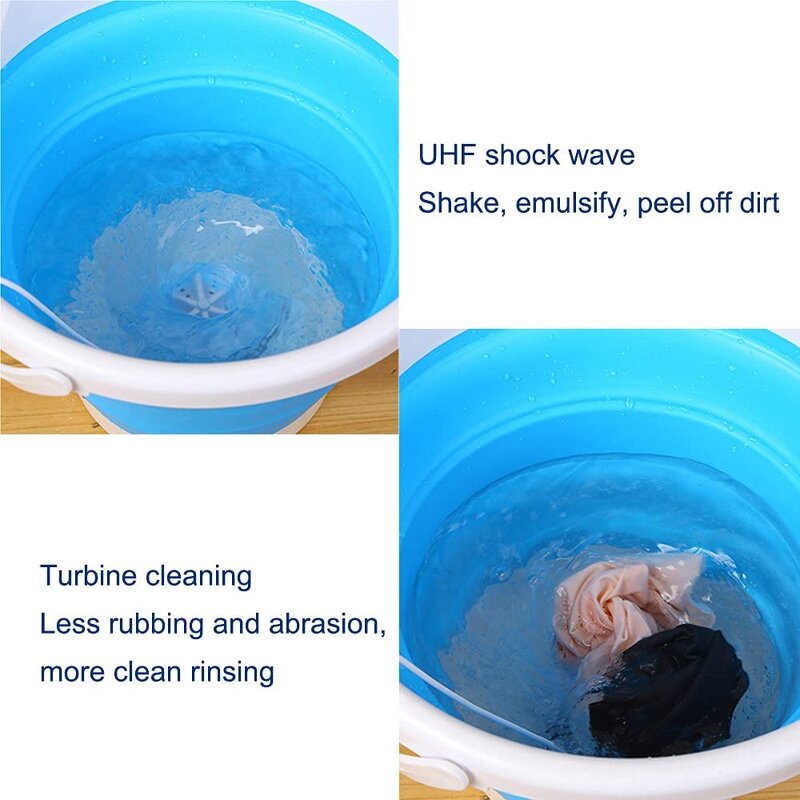 UHF shock wave
Shake, emulsify, peel off dirt

Turbine cleaning
Less rubbing and abrasion, more clean rinsing