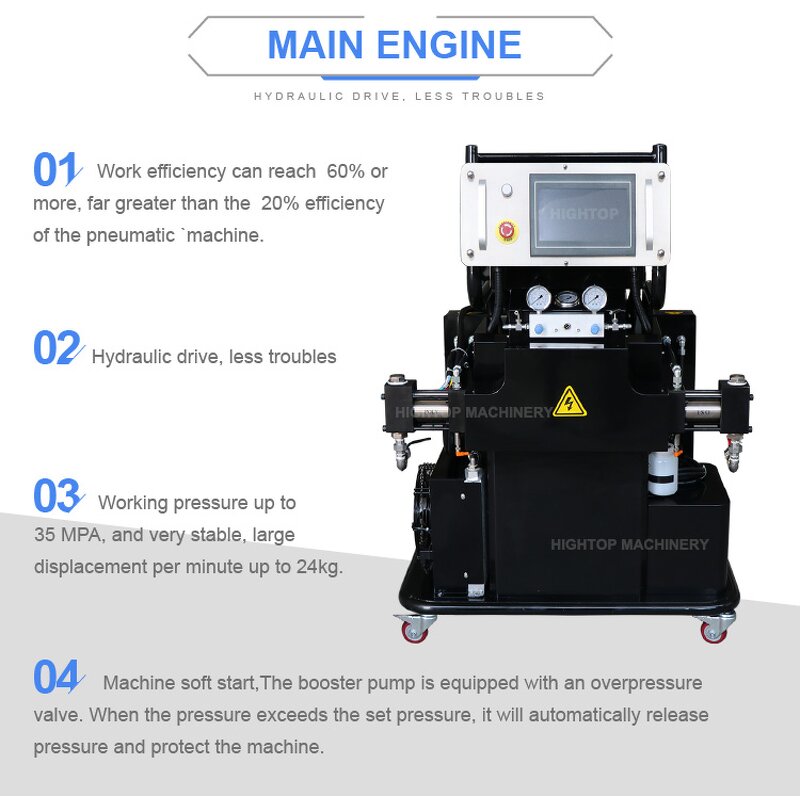 MAIN ENGINE

HYDRAULIC DRIVE, LESS TROUBLES

01 Work efficiency can reach 60% or more, far greater than the 20% efficiency of the pneumatic `machine.

02 Hydraulic drive, less troubles

03 Working pressure up to 35 MPA, and very stable, large displacement per minute up to 24kg.

04 Machine soft start,The booster pump is equipped with an overpressure valve. When the pressure exceeds the set pressure, it will automatically release pressure and protect the machine.

HIGHTOP

HIGHTOP MACHINERY

HIGHTOP MACHINERY