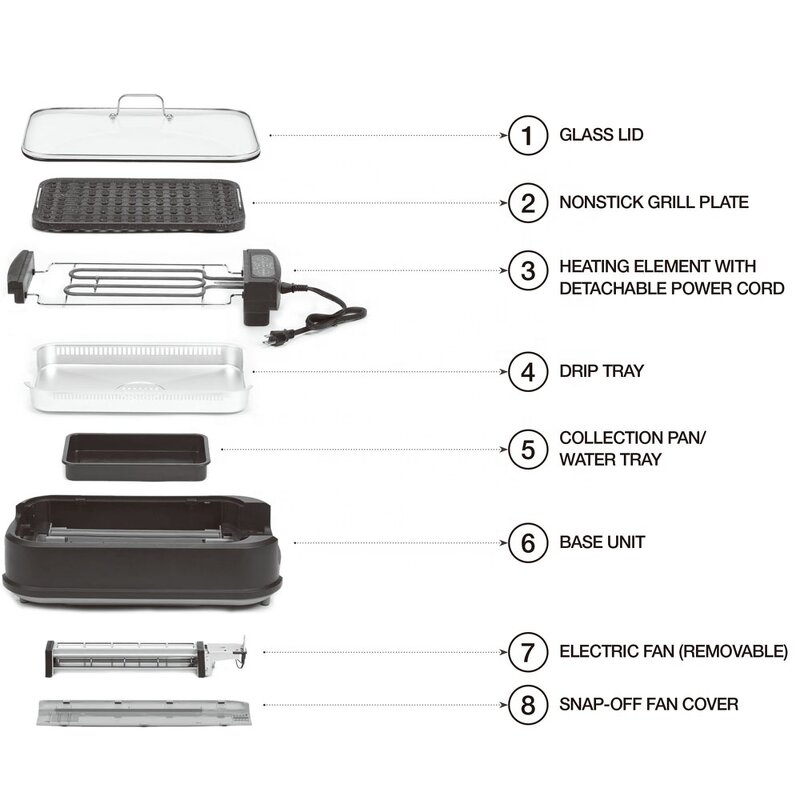 1 GLASS LID

2 NONSTICK GRILL PLATE

3 HEATING ELEMENT WITH DETACHABLE POWER CORD

4 DRIP TRAY

5 COLLECTION PAN/ WATER TRAY

6 BASE UNIT

7 ELECTRIC FAN (REMOVABLE)

8 SNAP-OFF FAN COVER