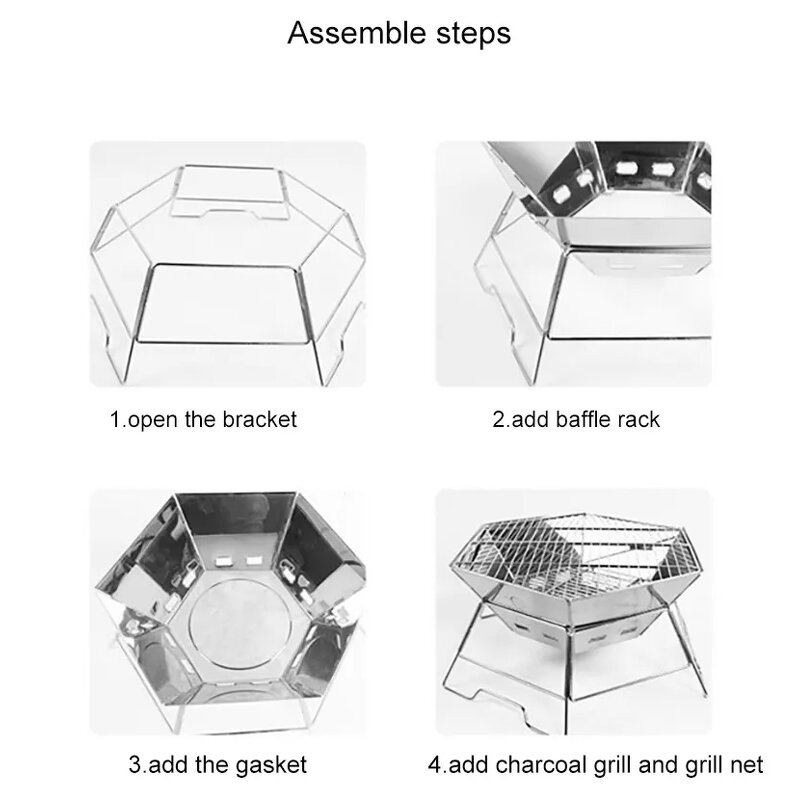 Assemble steps

1.open the bracket

2.add baffle rack

3.add the gasket

4.add charcoal grill and grill net