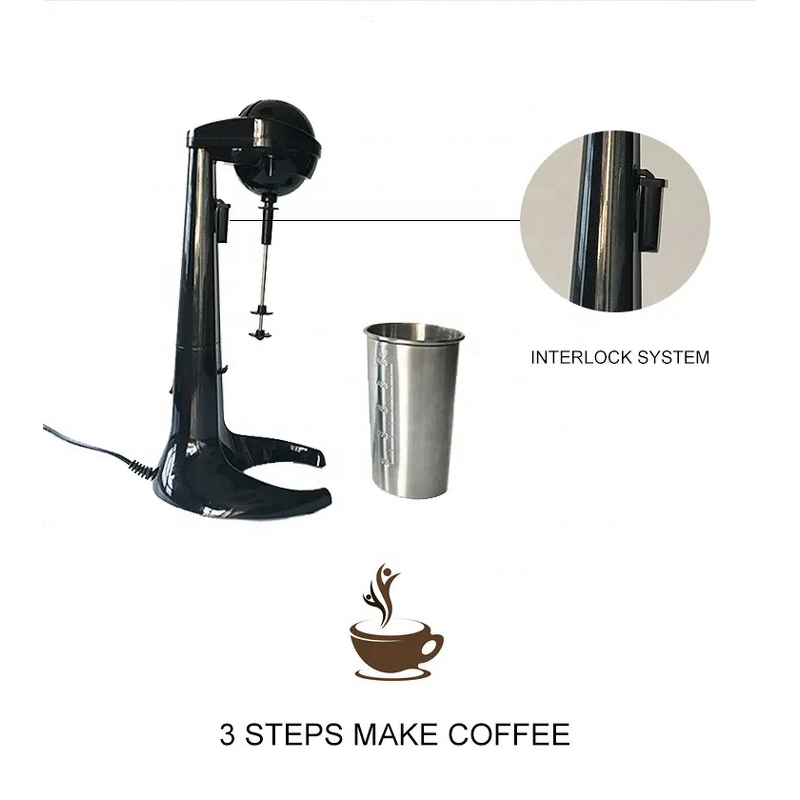 INTERLOCK SYSTEM

3 STEPS MAKE COFFEE