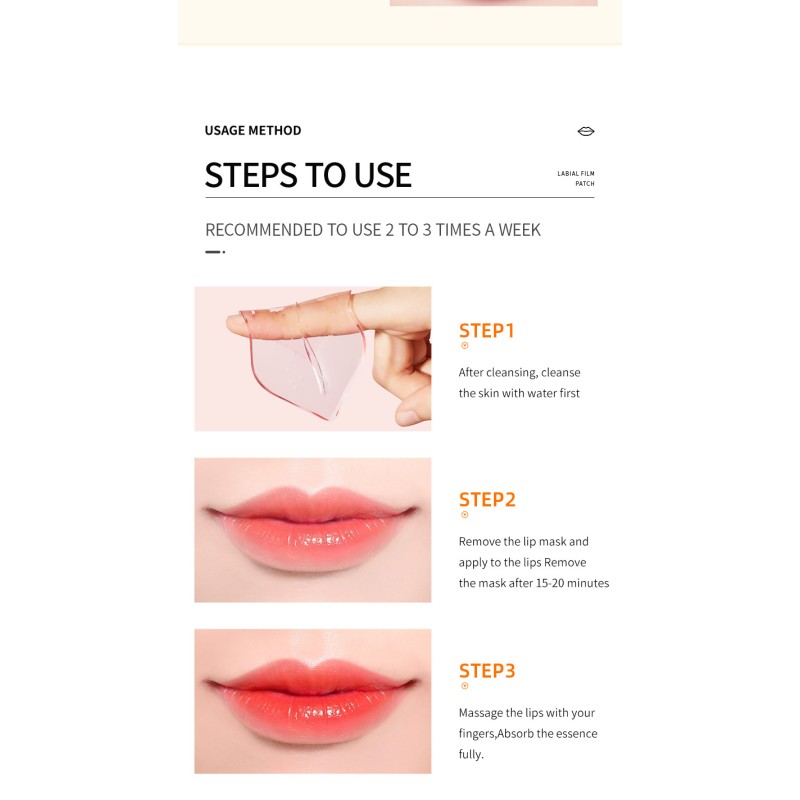 USAGE METHOD

STEPS TO USE

LABIAL FILM PATCH

RECOMMENDED TO USE 2 TO 3 TIMES A WEEK

STEP1

After cleansing, cleanse the skin with water first

STEP2

Remove the lip mask and apply to the lips Remove the mask after 15-20 minutes

STEP3

Massage the lips with your fingers,Absorb the essence fully.