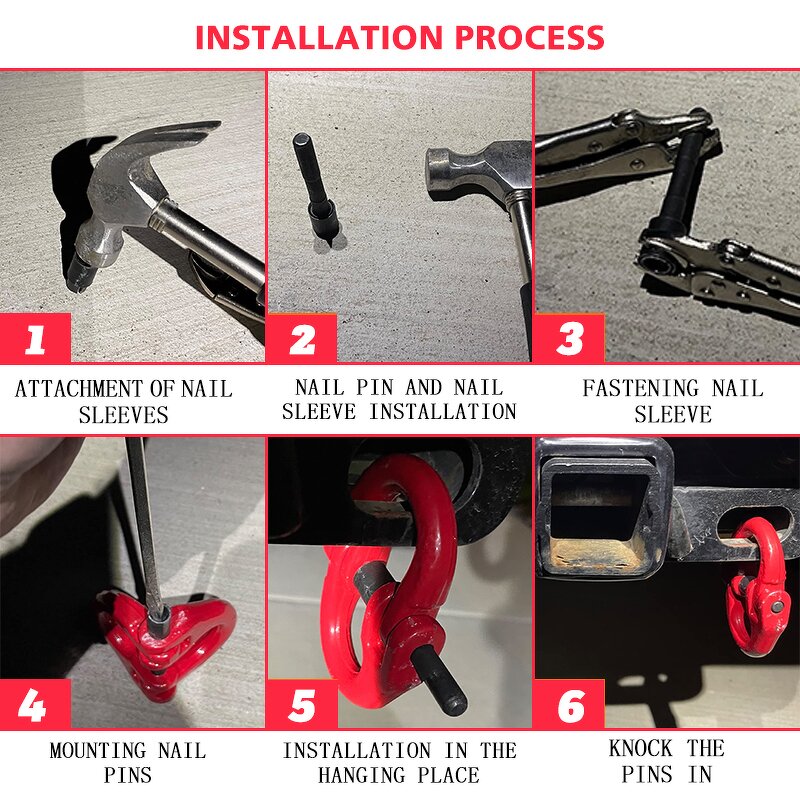 INSTALLATION PROCESS

1

ATTACHMENT OF NAIL SLEEVES

2

NAIL PIN AND NAIL SLEEVE INSTALLATION

3

FASTENING NAIL SLEEVE

4

MOUNTING NAIL PINS

5

INSTALLATION IN THE HANGING PLACE

6

KNOCK THE PINS IN