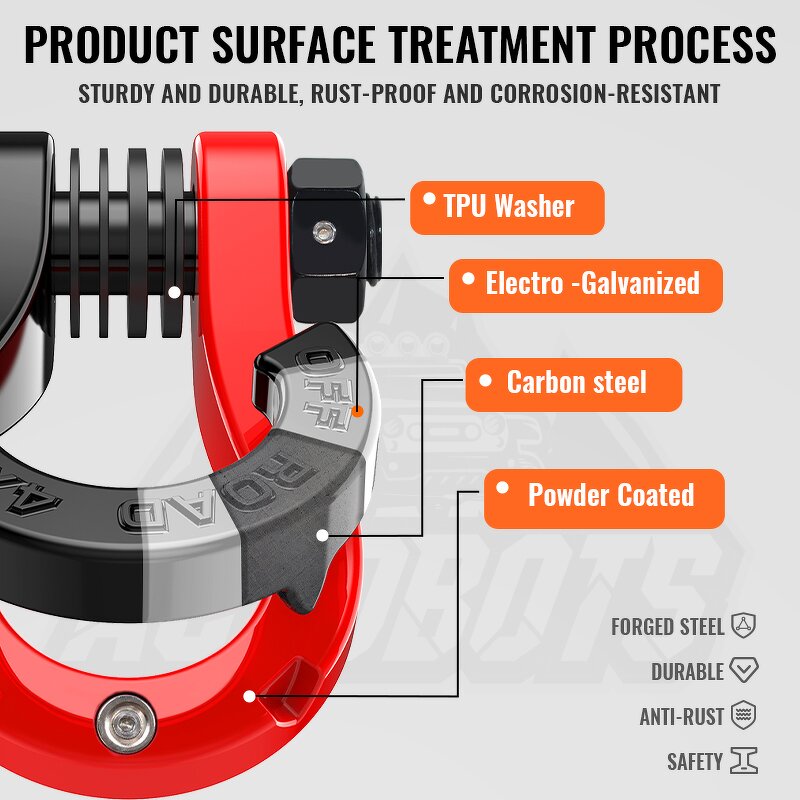 PRODUCT SURFACE TREATMENT PROCESS

STURDY AND DURABLE, RUST-PROOF AND CORROSION-RESISTANT

TPU Washer

Electro -Galvanized

Carbon steel

Powder Coated

OFF ROAD 4X4

FORGED STEEL

DURABLE

ANTI-RUST

SAFETY