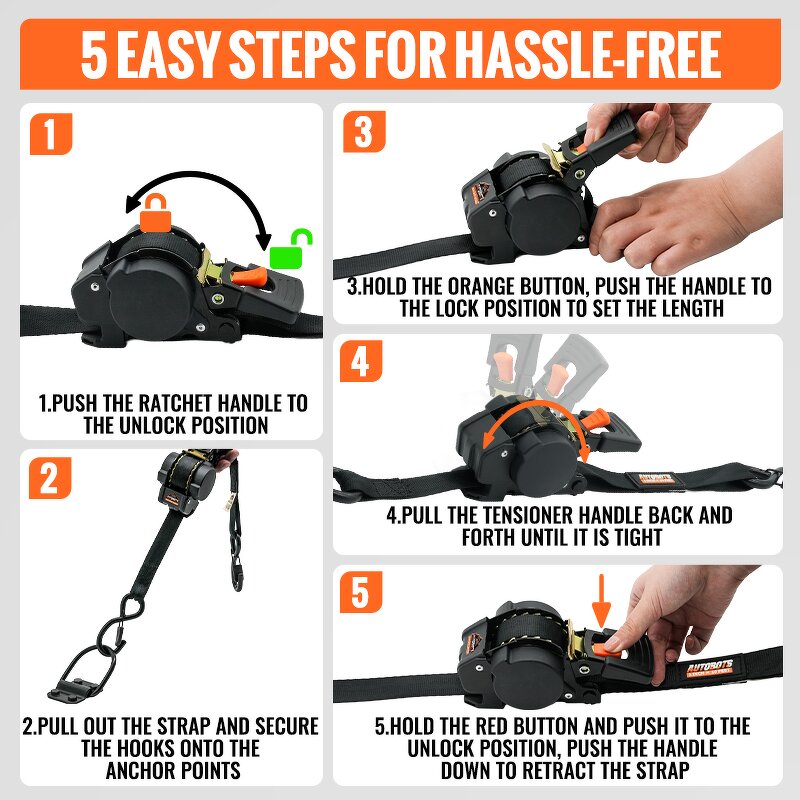 5 EASY STEPS FOR HASSLE-FREE

1

1.PUSH THE RATCHET HANDLE TO THE UNLOCK POSITION

2

2.PULL OUT THE STRAP AND SECURE THE HOOKS ONTO THE ANCHOR POINTS

3

3.HOLD THE ORANGE BUTTON, PUSH THE HANDLE TO THE LOCK POSITION TO SET THE LENGTH

4

4.PULL THE TENSIONER HANDLE BACK AND FORTH UNTIL IT IS TIGHT

5

AUTOBOTS

5.HOLD THE RED BUTTON AND PUSH IT TO THE UNLOCK POSITION, PUSH THE HANDLE DOWN TO RETRACT THE STRAP