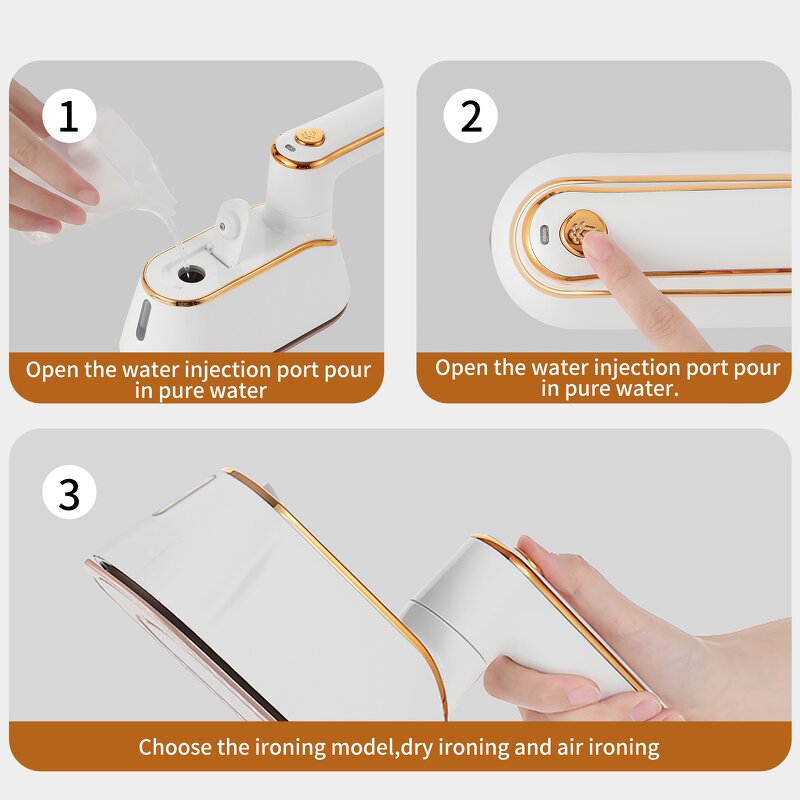 1

Open the water injection port pour in pure water

2

Open the water injection port pour in pure water.

3

Choose the ironing model,dry ironing and air ironing