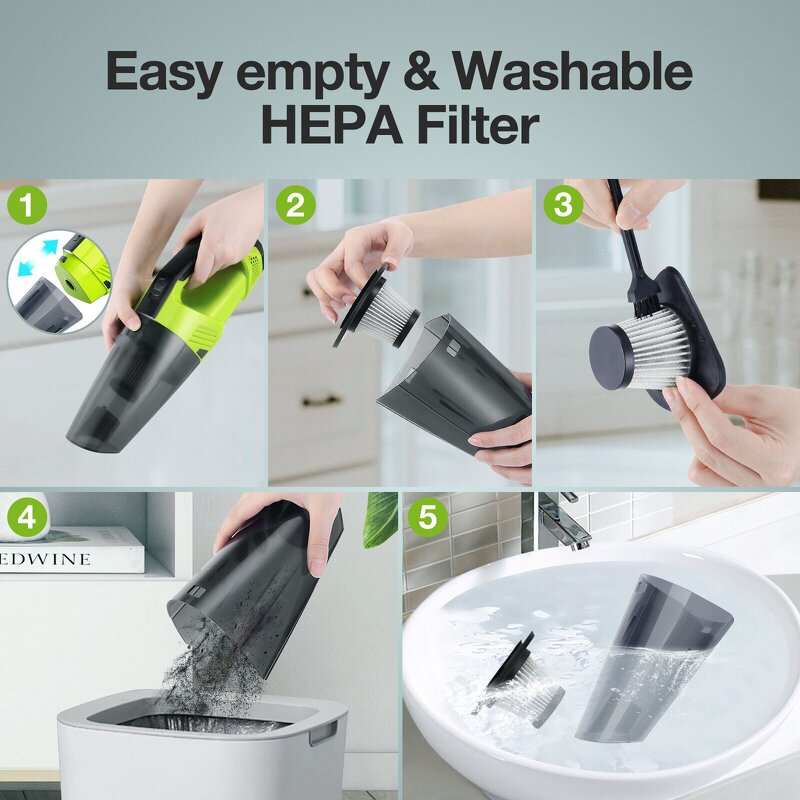 Easy empty & Washable HEPA Filter

1

2

3

4

EDWINE

5