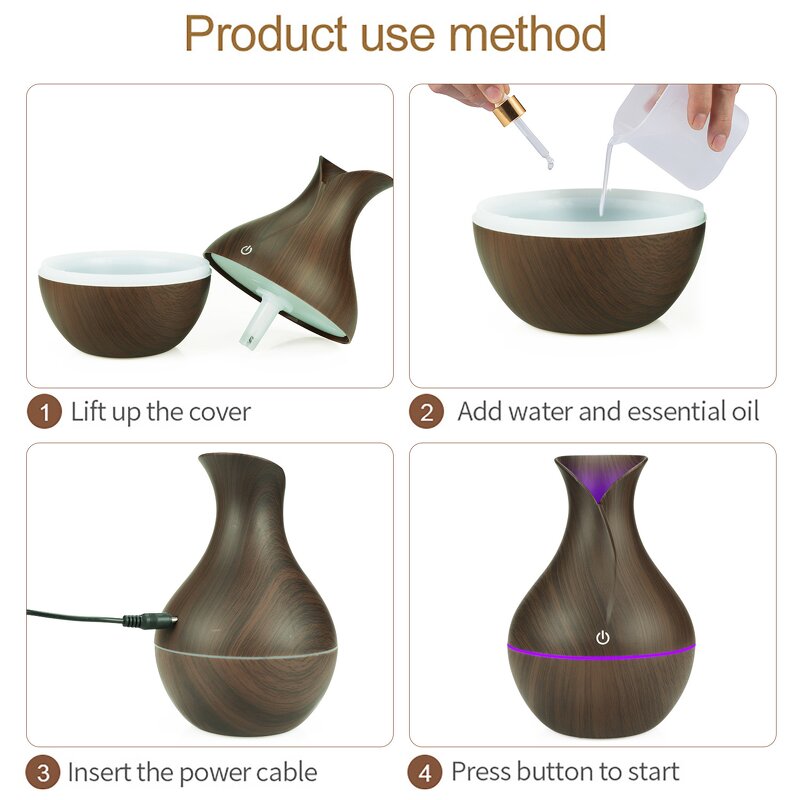 Product use method

1 Lift up the cover

2 Add water and essential oil

3 Insert the power cable

4 Press button to start