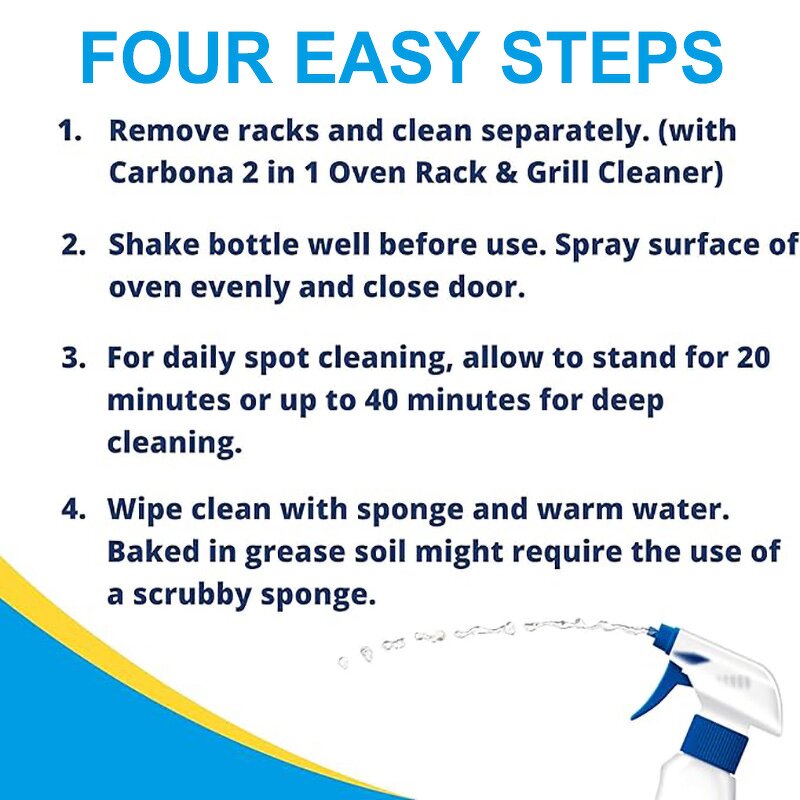 FOUR EASY STEPS

1. Remove racks and clean separately. (with Carbona 2 in 1 Oven Rack & Grill Cleaner)

2. Shake bottle well before use. Spray surface of oven evenly and close door.

3. For daily spot cleaning, allow to stand for 20 minutes or up to 40 minutes for deep cleaning.

4. Wipe clean with sponge and warm water. Baked in grease soil might require the use of a scrubby sponge.