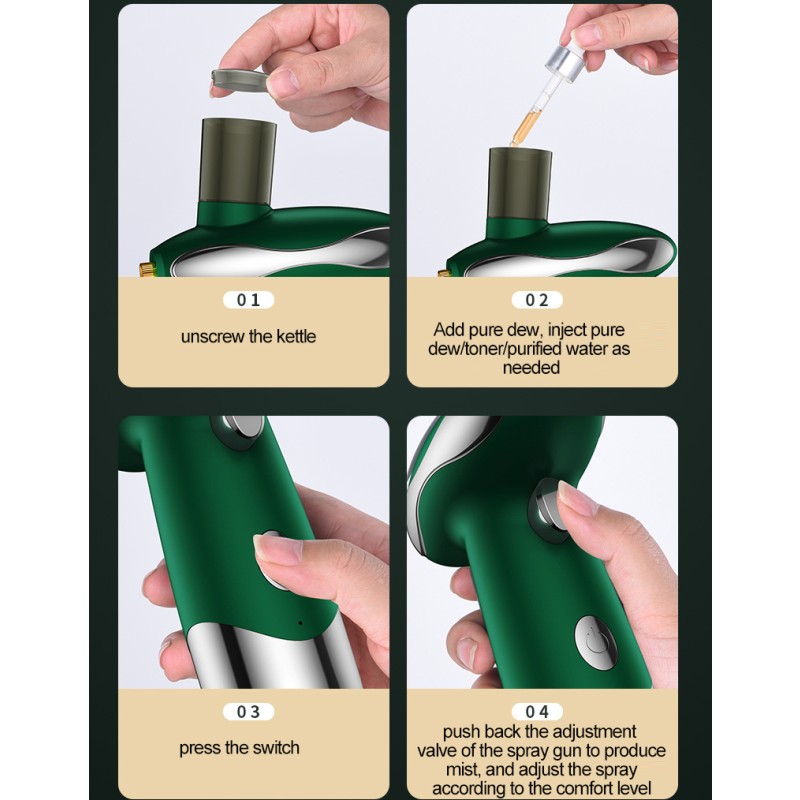 01

unscrew the kettle

02

Add pure dew, inject pure dew/toner/purified water as needed

03

press the switch

04

push back the adjustment valve of the spray gun to produce mist, and adjust the spray according to the comfort level