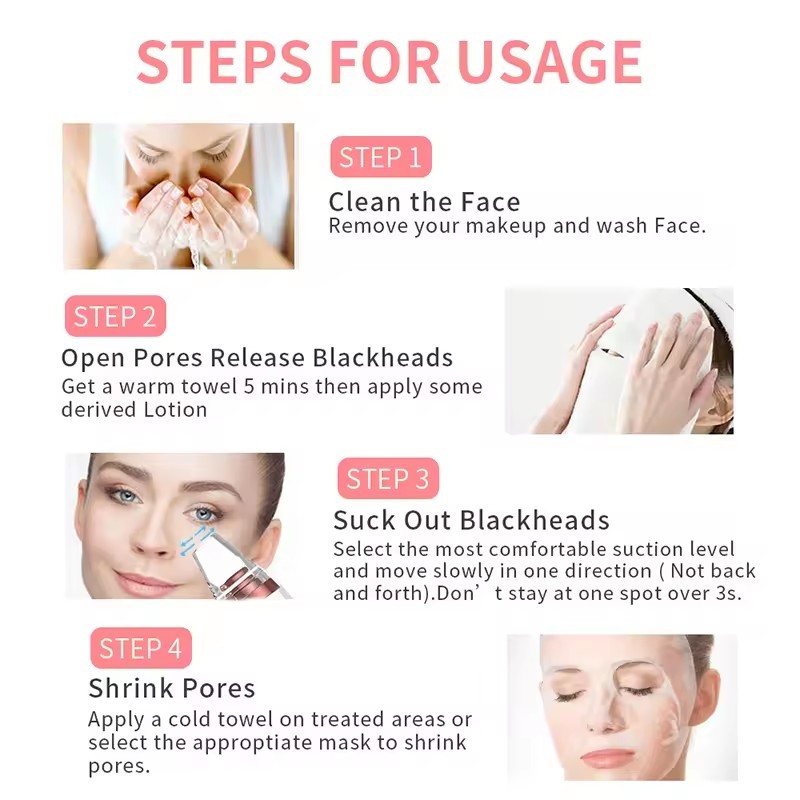 STEPS FOR USAGE

STEP 1

Clean the Face
Remove your makeup and wash Face.

STEP 2

Open Pores Release Blackheads
Get a warm towel 5 mins then apply some derived Lotion

STEP 3

Suck Out Blackheads
Select the most comfortable suction level and move slowly in one direction ( Not back and forth).Don’t stay at one spot over 3s.

STEP 4

Shrink Pores
Apply a cold towel on treated areas or select the approptiate mask to shrink pores.