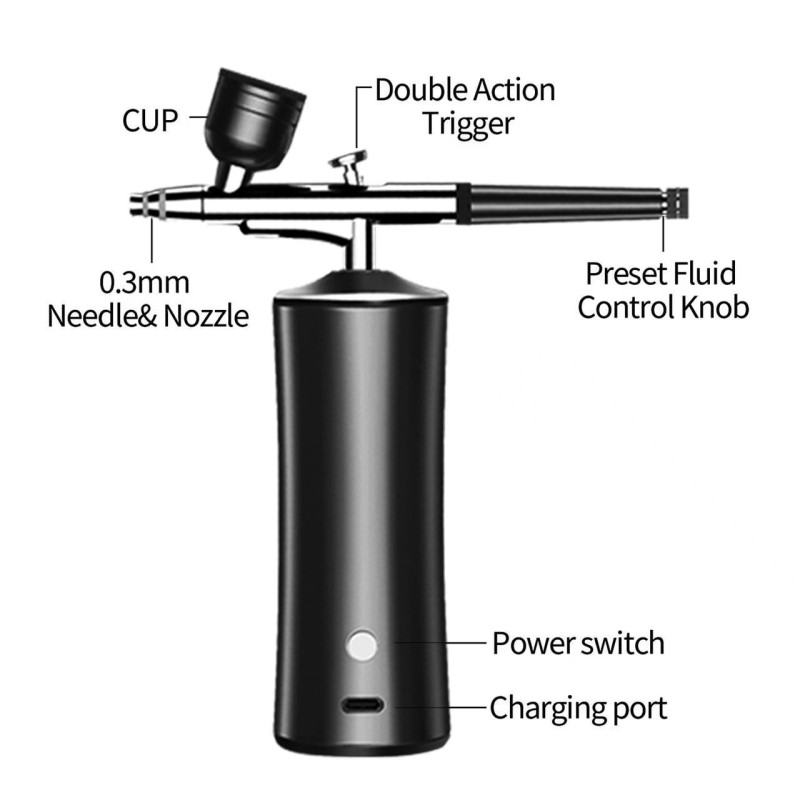 CUP

Double Action Trigger

0.3mm Needle& Nozzle

Preset Fluid Control Knob

Power switch

Charging port