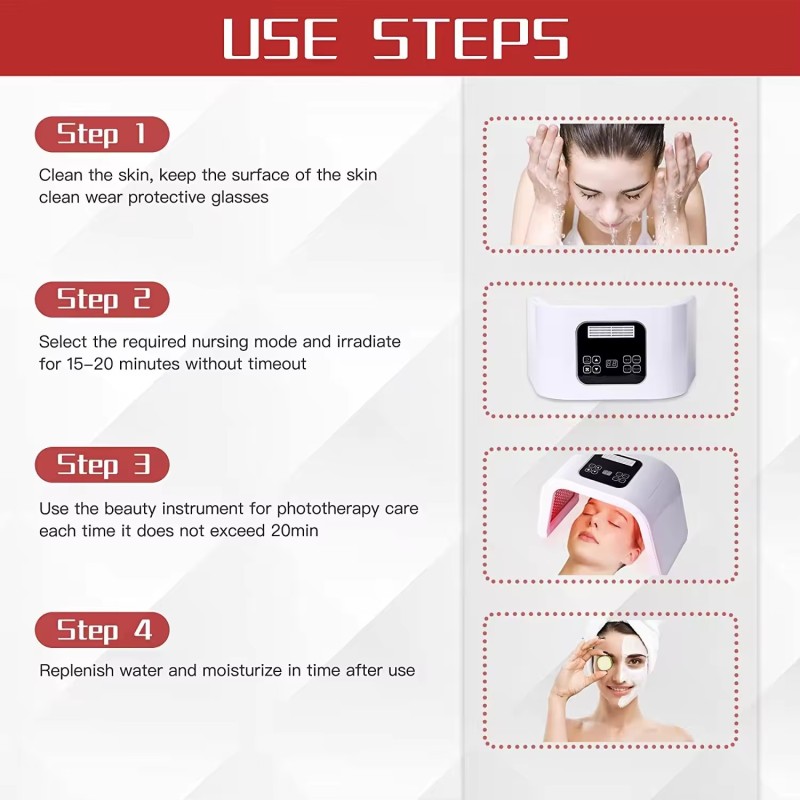 USE STEPS

Step 1

Clean the skin, keep the surface of the skin clean wear protective glasses

Step 2

Select the required nursing mode and irradiate for 15-20 minutes without timeout

Step 3

Use the beauty instrument for phototherapy care each time it does not exceed 20min

Step 4

Replenish water and moisturize in time after use