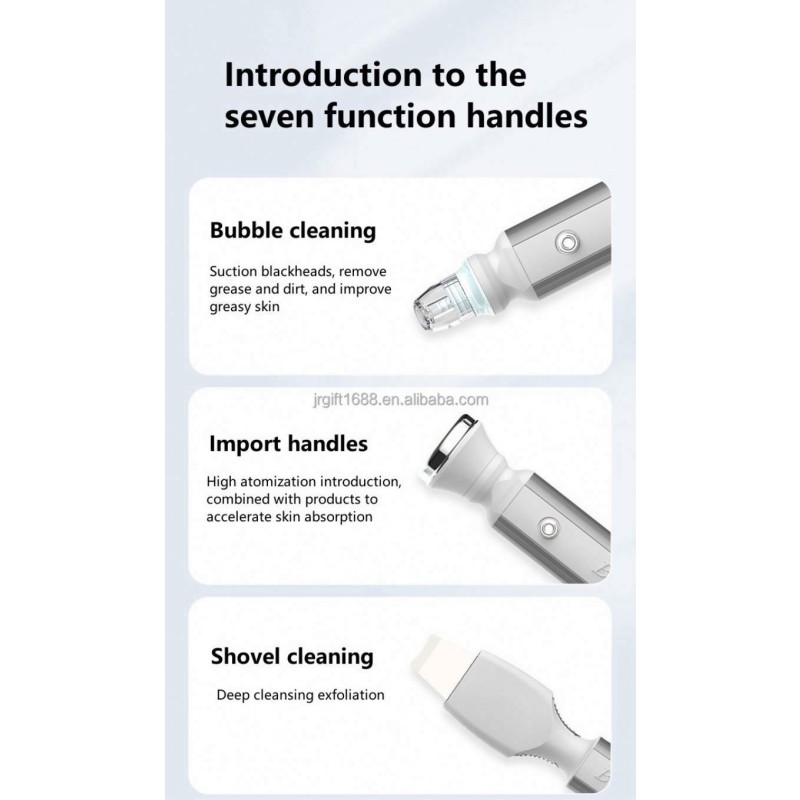 Introduction to the seven function handles

Bubble cleaning

Suction blackheads, remove grease and dirt, and improve greasy skin

jrgift1688.en.alibaba.com

Import handles

High atomization introduction, combined with products to accelerate skin absorption

Shovel cleaning

Deep cleansing exfoliation