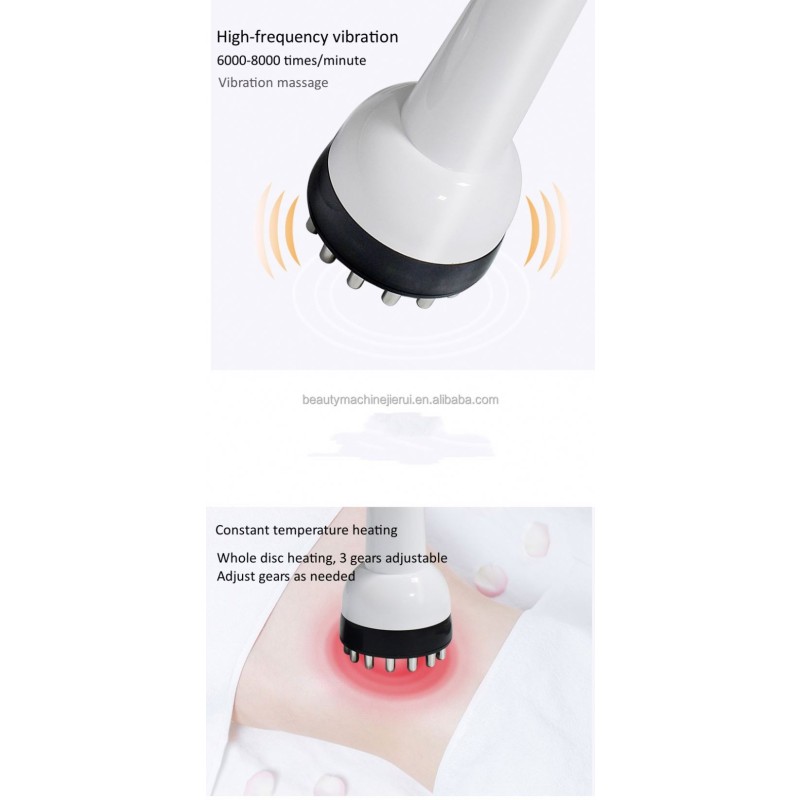 High-frequency vibration
6000-8000 times/minute
Vibration massage

beautymachinejierui.en.alibaba.com

Constant temperature heating

Whole disc heating, 3 gears adjustable
Adjust gears as needed