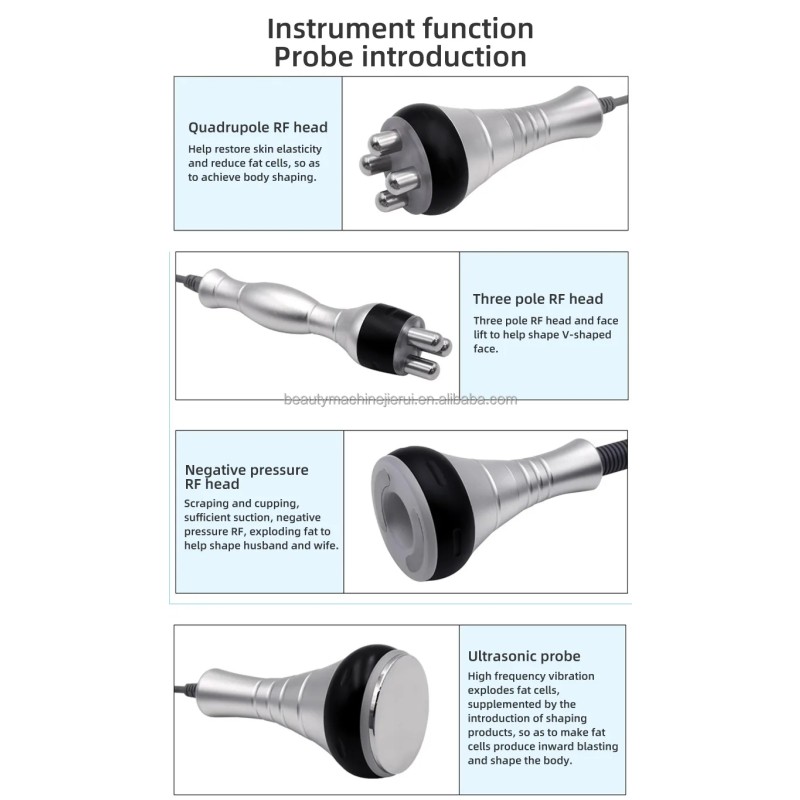 Instrument function
Probe introduction

Quadrupole RF head
Help restore skin elasticity and reduce fat cells, so as to achieve body shaping.

Three pole RF head
Three pole RF head and face lift to help shape V-shaped face.

beautymachinejiorui.en.alibaba.com

Negative pressure RF head
Scraping and cupping, sufficient suction, negative pressure RF, exploding fat to help shape husband and wife.

Ultrasonic probe
High frequency vibration explodes fat cells, supplemented by the introduction of shaping products, so as to make fat cells produce inward blasting and shape the body.