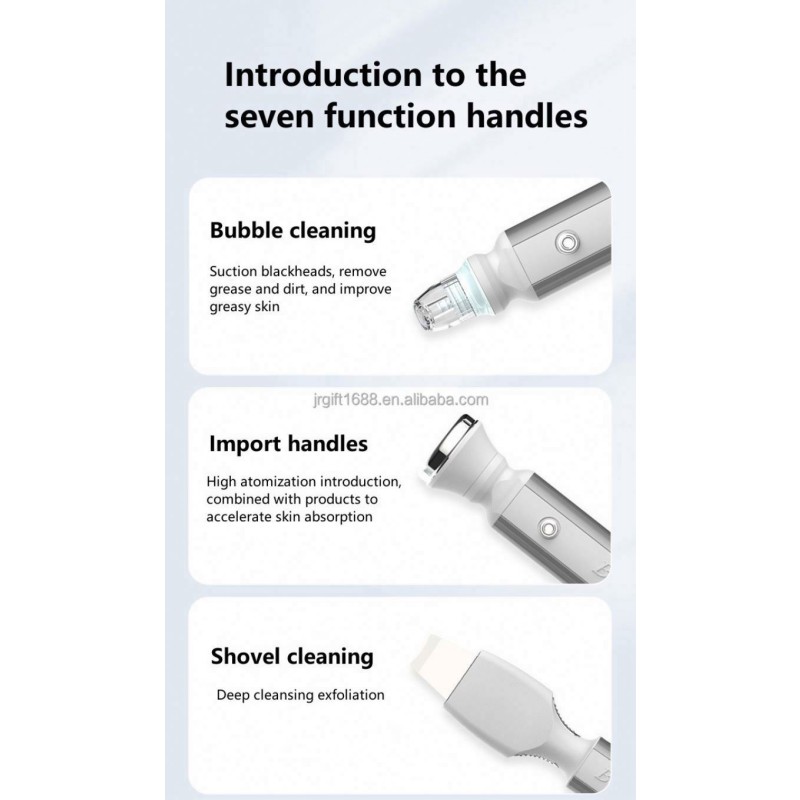 Introduction to the seven function handles

Bubble cleaning

Suction blackheads, remove grease and dirt, and improve greasy skin

jrgift1688.en.alibaba.com

Import handles

High atomization introduction, combined with products to accelerate skin absorption

Shovel cleaning

Deep cleansing exfoliation