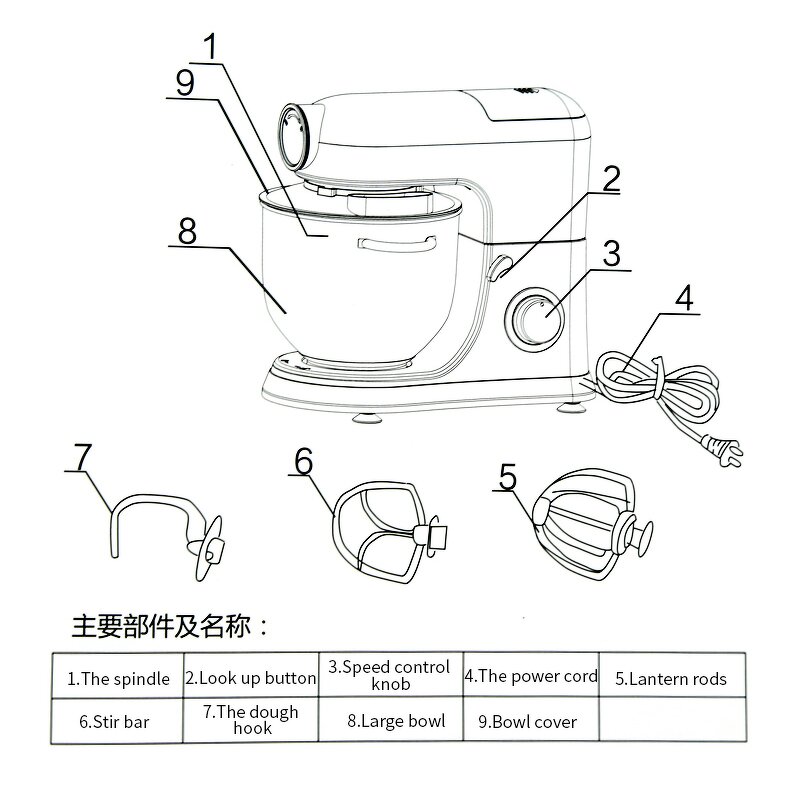 1
9
2
8
3
4
7
6
5

主要部件及名称：

| 1.The spindle | 2.Look up button | 3.Speed control knob | 4.The power cord | 5.Lantern rods |
|---|---|---|---|---|
| 6.Stir bar | 7.The dough hook | 8.Large bowl | 9.Bowl cover | |