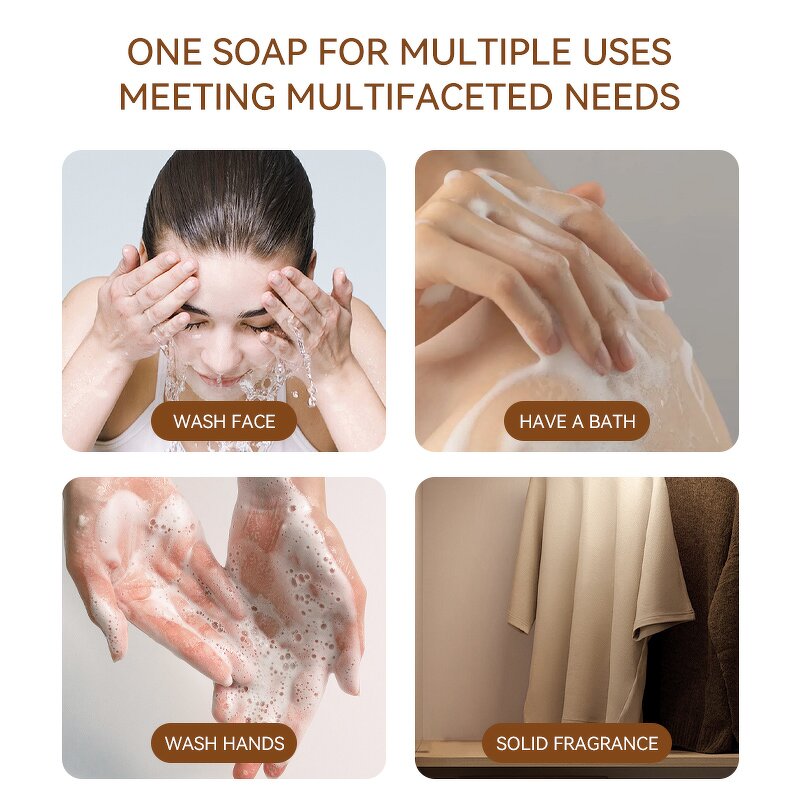 ONE SOAP FOR MULTIPLE USES
MEETING MULTIFACETED NEEDS

WASH FACE

HAVE A BATH

WASH HANDS

SOLID FRAGRANCE