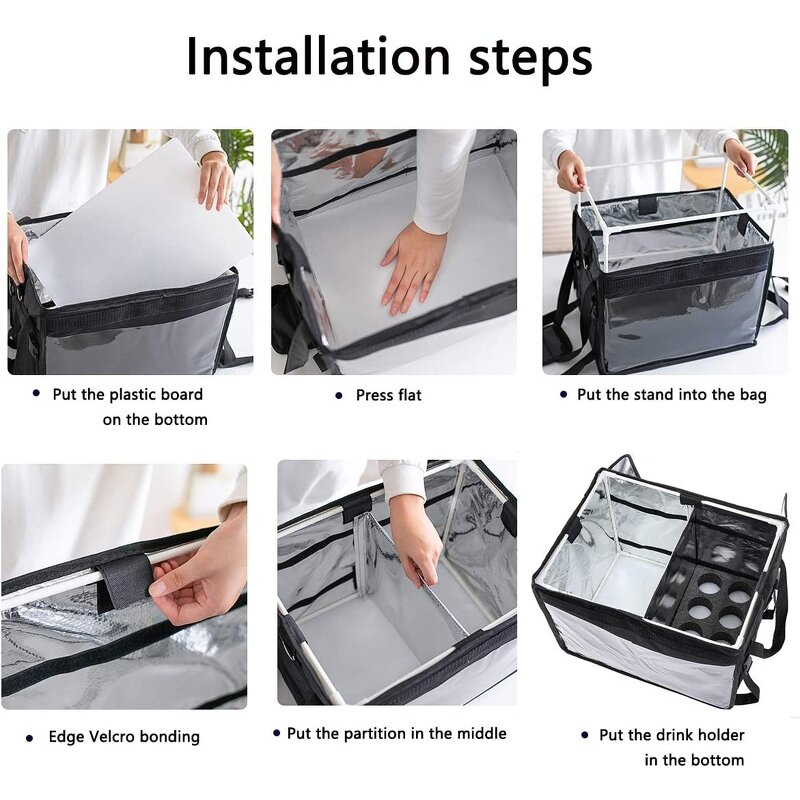 Installation steps

• Put the plastic board on the bottom

• Press flat

• Put the stand into the bag

• Edge Velcro bonding

• Put the partition in the middle

• Put the drink holder in the bottom