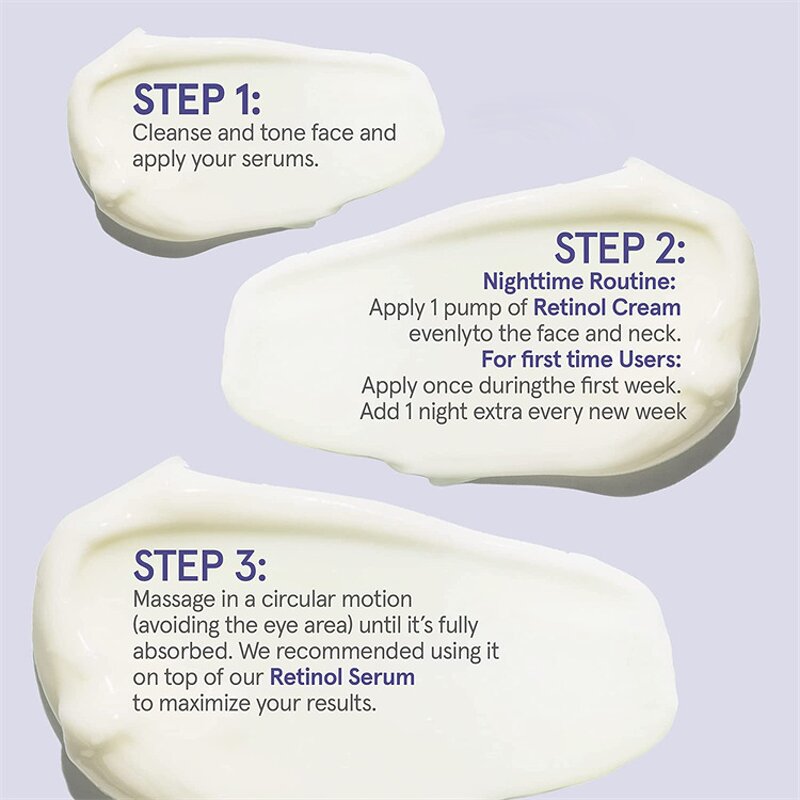 STEP 1:
Cleanse and tone face and apply your serums.

STEP 2:
Nighttime Routine:
Apply 1 pump of Retinol Cream evenlyto the face and neck.
For first time Users:
Apply once duringthe first week.
Add 1 night extra every new week

STEP 3:
Massage in a circular motion (avoiding the eye area) until it's fully absorbed. We recommended using it on top of our Retinol Serum to maximize your results.