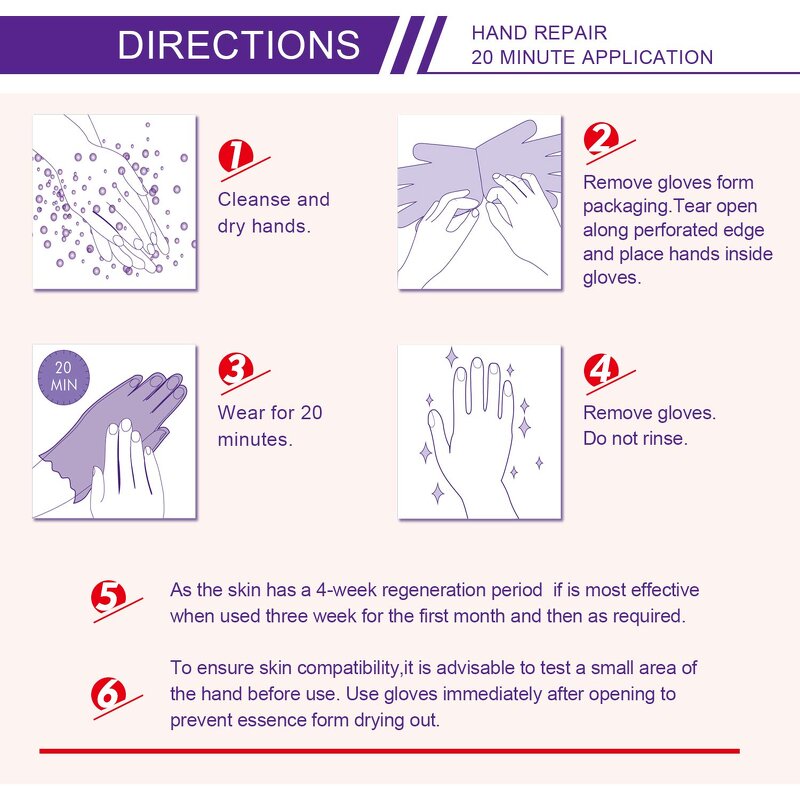 DIRECTIONS

HAND REPAIR
20 MINUTE APPLICATION

1
Cleanse and dry hands.

2
Remove gloves form packaging.Tear open along perforated edge and place hands inside gloves.

20 MIN

3
Wear for 20 minutes.

4
Remove gloves. Do not rinse.

5
As the skin has a 4-week regeneration period if is most effective when used three week for the first month and then as required.

6
To ensure skin compatibility,it is advisable to test a small area of the hand before use. Use gloves immediately after opening to prevent essence form drying out.