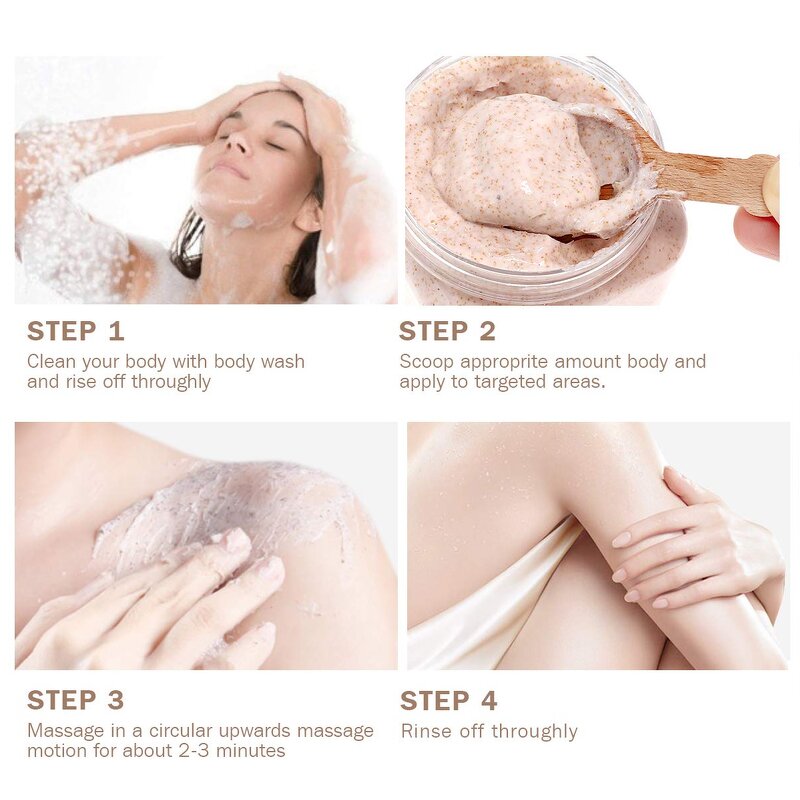 STEP 1
Clean your body with body wash and rise off throughly

STEP 2
Scoop approprite amount body and apply to targeted areas.

STEP 3
Massage in a circular upwards massage motion for about 2-3 minutes

STEP 4
Rinse off throughly