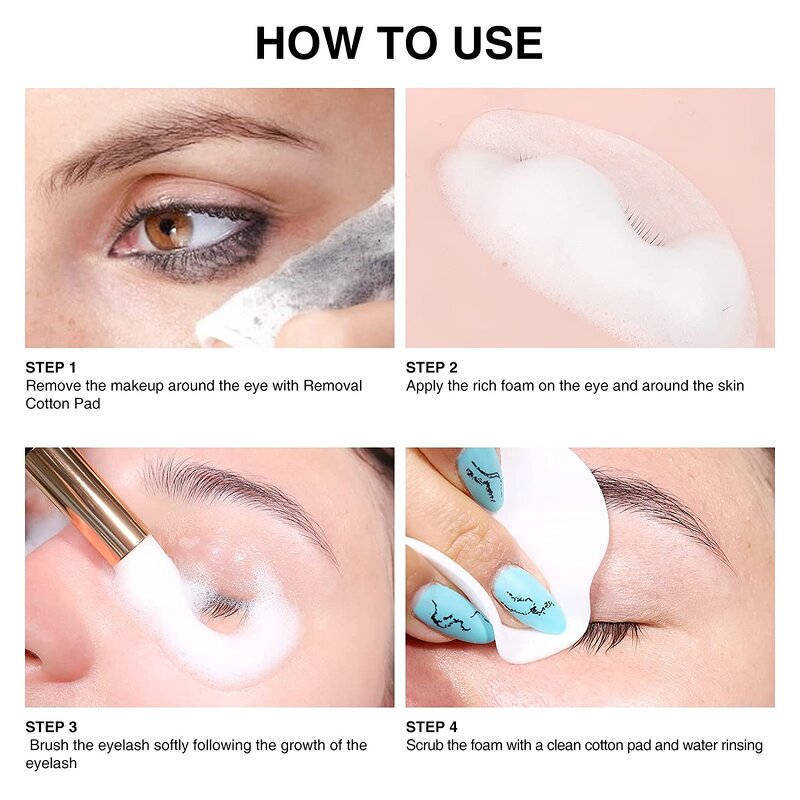 HOW TO USE

STEP 1
Remove the makeup around the eye with Removal Cotton Pad

STEP 2
Apply the rich foam on the eye and around the skin

STEP 3
Brush the eyelash softly following the growth of the eyelash

STEP 4
Scrub the foam with a clean cotton pad and water rinsing