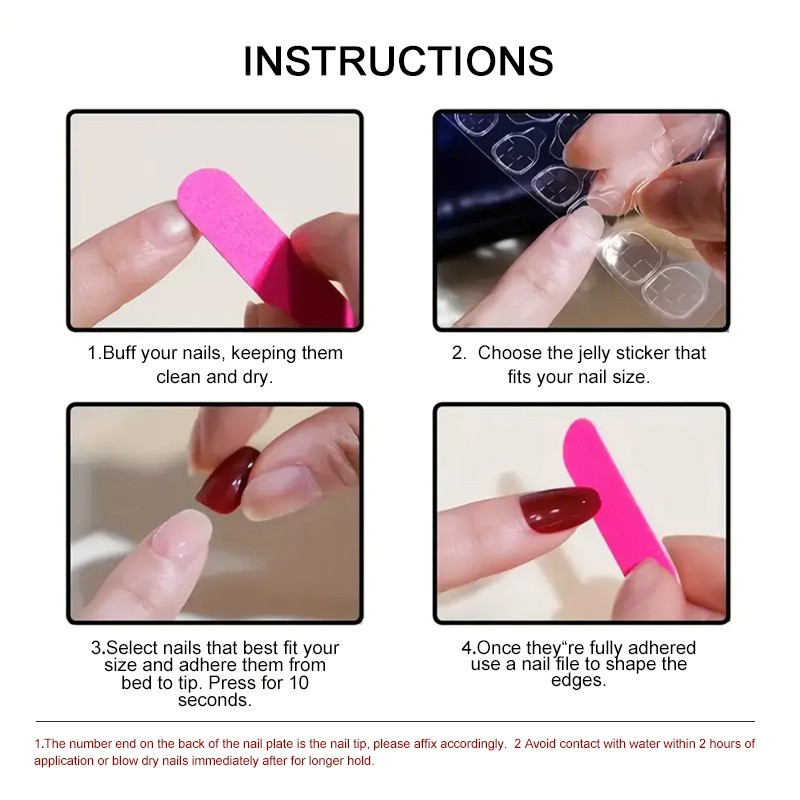 INSTRUCTIONS

1.Buff your nails, keeping them clean and dry.

2. Choose the jelly sticker that fits your nail size.

3.Select nails that best fit your size and adhere them from bed to tip. Press for 10 seconds.

4.Once they"re fully adhered use a nail file to shape the edges.

1.The number end on the back of the nail plate is the nail tip, please affix accordingly. 2 Avoid contact with water within 2 hours of application or blow dry nails immediately after for longer hold.