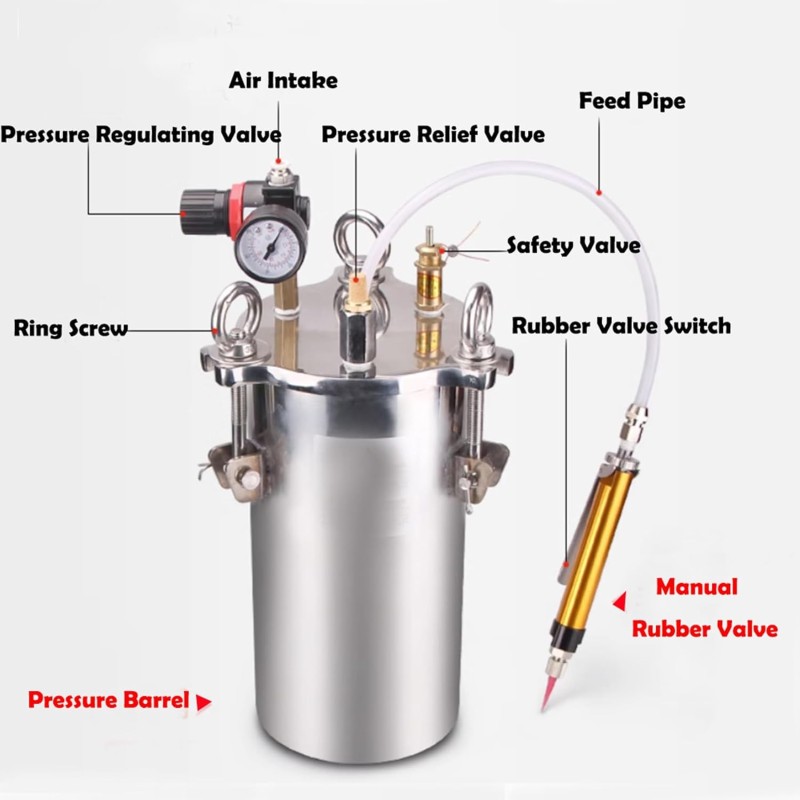 Air Intake

Feed Pipe

Pressure Regulating Valve

Pressure Relief Valve

Safety Valve

Ring Screw

Rubber Valve Switch

Manual Rubber Valve

Pressure Barrel