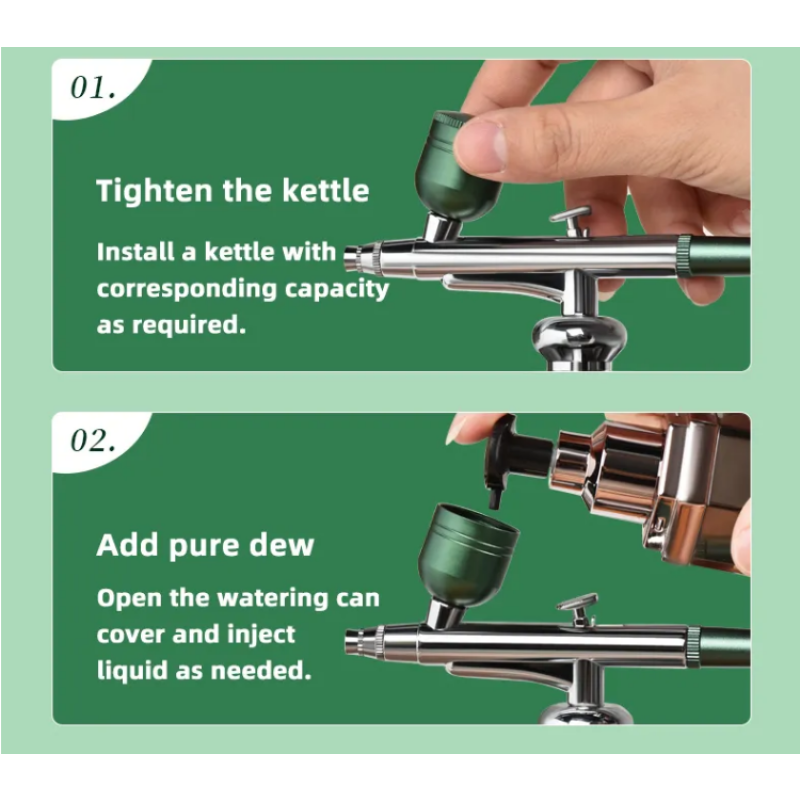 01.

Tighten the kettle

Install a kettle with corresponding capacity as required.

02.

Add pure dew

Open the watering can cover and inject liquid as needed.