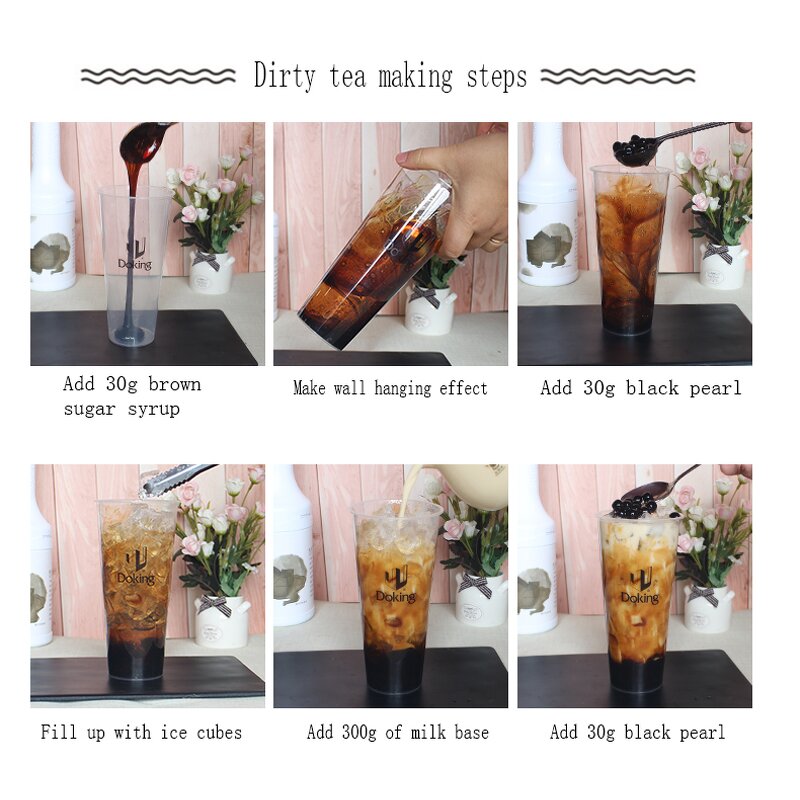 Dirty tea making steps

Doking

Add 30g brown sugar syrup

Make wall hanging effect

Add 30g black pearl

Doking

Fill up with ice cubes

Doking

Add 300g of milk base

Doking

Add 30g black pearl