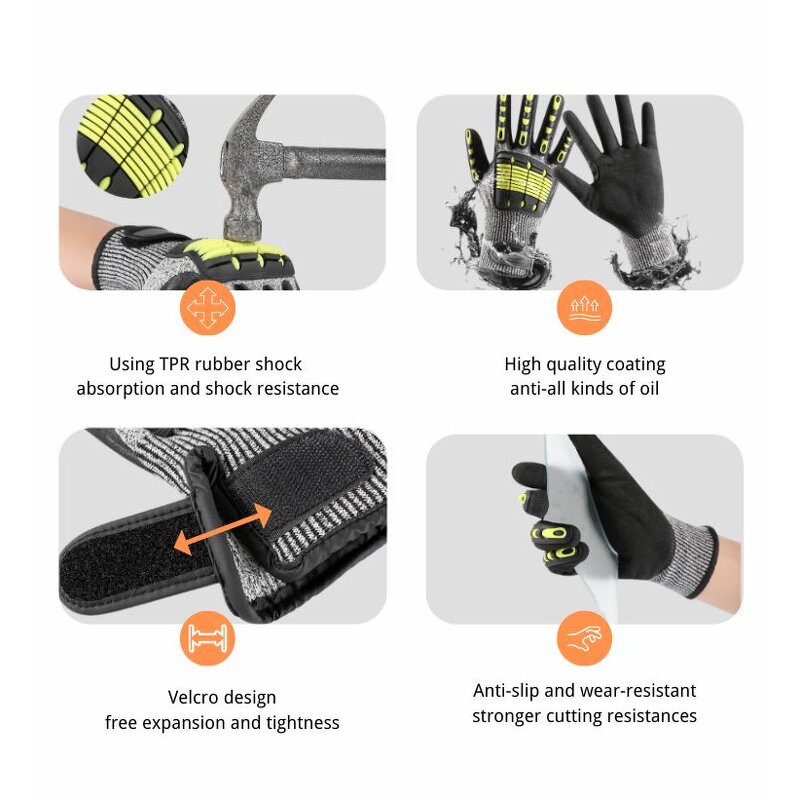 Using TPR rubber shock absorption and shock resistance

High quality coating anti-all kinds of oil

Velcro design free expansion and tightness

Anti-slip and wear-resistant stronger cutting resistances