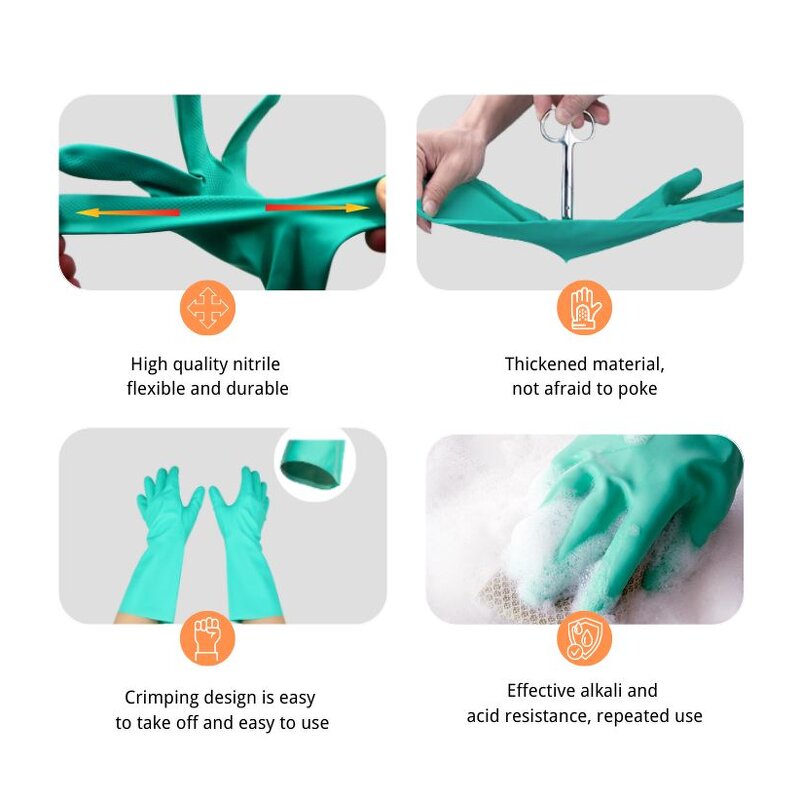 High quality nitrile
flexible and durable

Thickened material,
not afraid to poke

Crimping design is easy
to take off and easy to use

Effective alkali and
acid resistance, repeated use