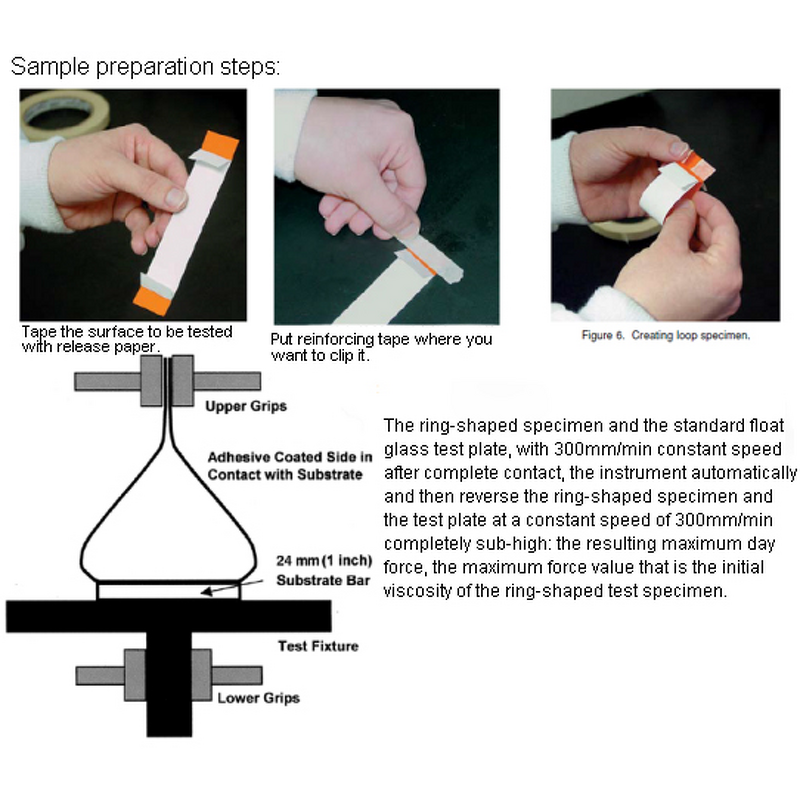 Sample preparation steps:

Tape the surface to be tested with release paper.

Put reinforcing tape where you want to clip it.

Figure 6. Creating loop specimen.

Upper Grips

Adhesive Coated Side in Contact with Substrate

24 mm (1 inch) Substrate Bar

Test Fixture

Lower Grips

The ring-shaped specimen and the standard float glass test plate, with 300mm/min constant speed after complete contact, the instrument automatically and then reverse the ring-shaped specimen and the test plate at a constant speed of 300mm/min completely sub-high: the resulting maximum day force, the maximum force value that is the initial viscosity of the ring-shaped test specimen.