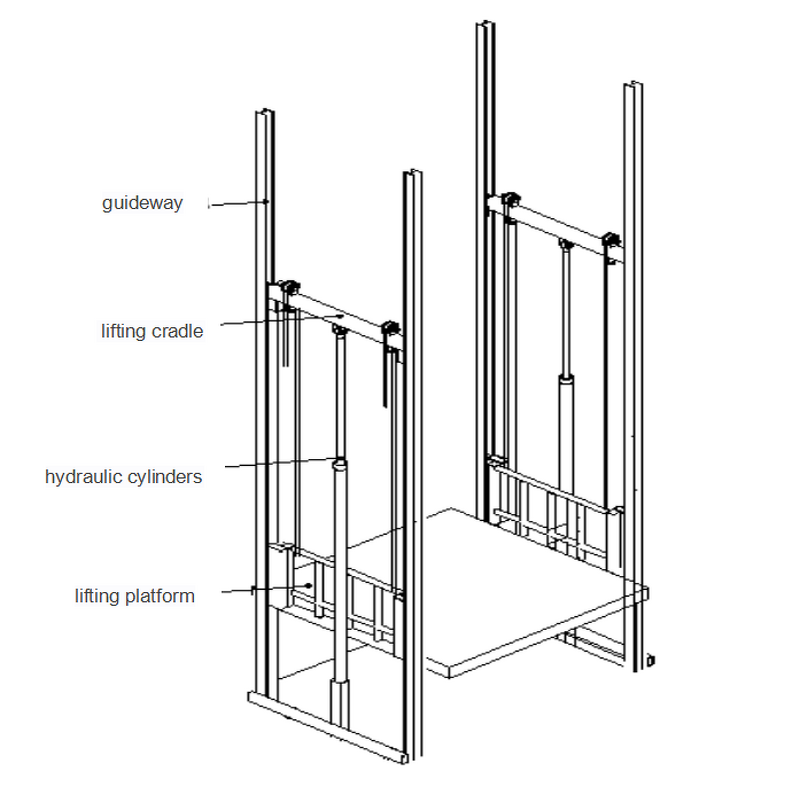 guideway

lifting cradle

hydraulic cylinders

lifting platform