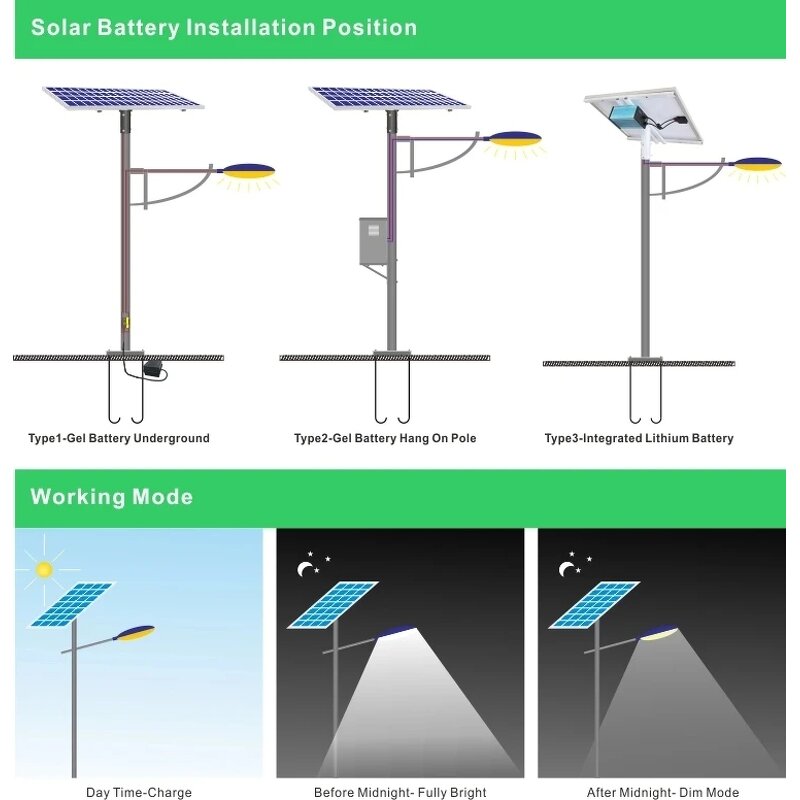 Solar Battery Installation Position

Type1-Gel Battery Underground

Type2-Gel Battery Hang On Pole

Type3-Integrated Lithium Battery

Working Mode

Day Time-Charge

Before Midnight- Fully Bright

After Midnight- Dim Mode